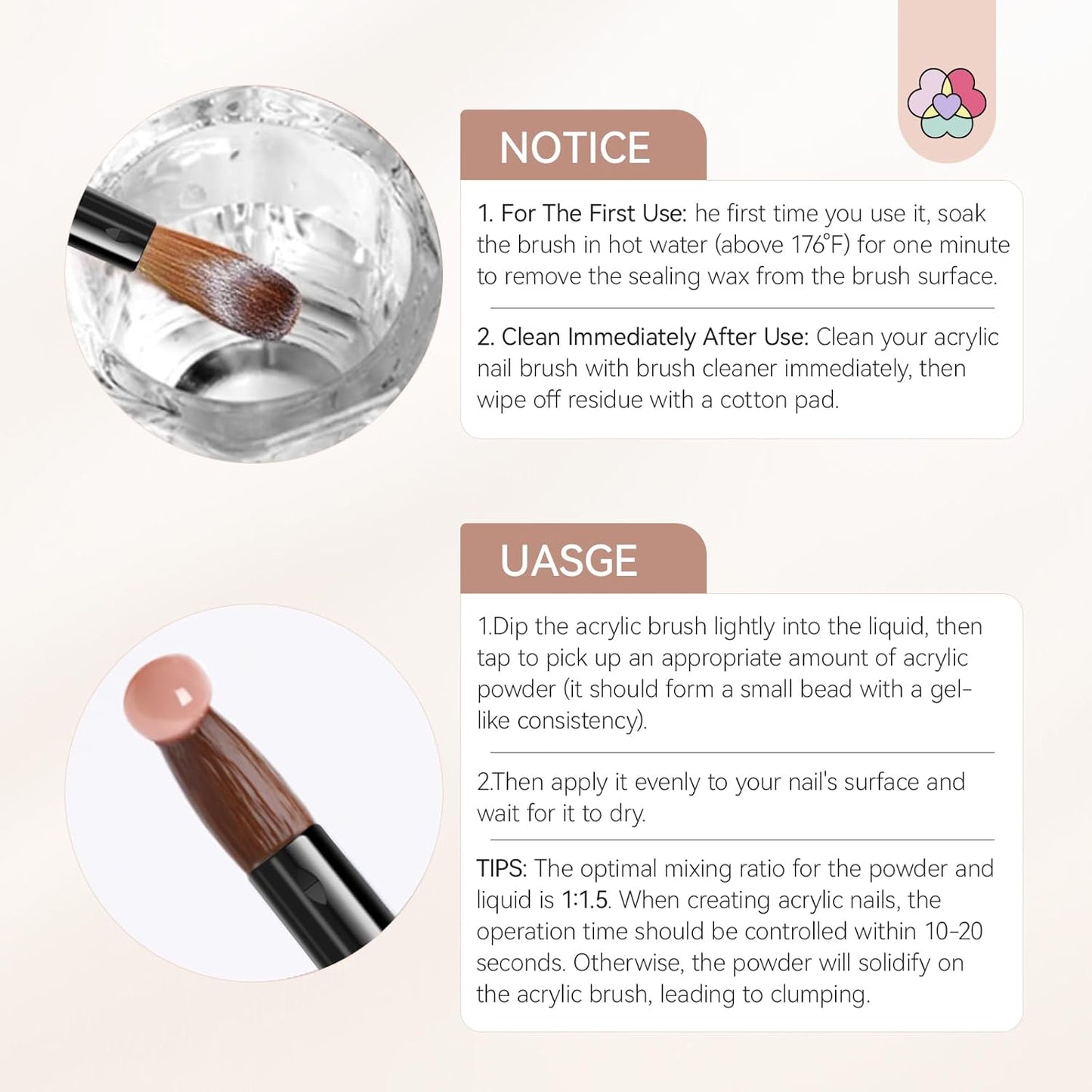 NOTICE

1. For The First Use: he first time you use it, soak the brush in hot water (above 176°F) for one minute to remove the sealing wax from the brush surface.

2. Clean Immediately After Use: Clean your acrylic nail brush with brush cleaner immediately, then wipe off residue with a cotton pad.

UASGE

1.Dip the acrylic brush lightly into the liquid, then tap to pick up an appropriate amount of acrylic powder (it should form a small bead with a gel-like consistency).

2.Then apply it evenly to your nail's surface and wait for it to dry.

TIPS: The optimal mixing ratio for the powder and liquid is 1:1.5. When creating acrylic nails, the operation time should be controlled within 10-20 seconds. Otherwise, the powder will solidify on the acrylic brush, leading to clumping.