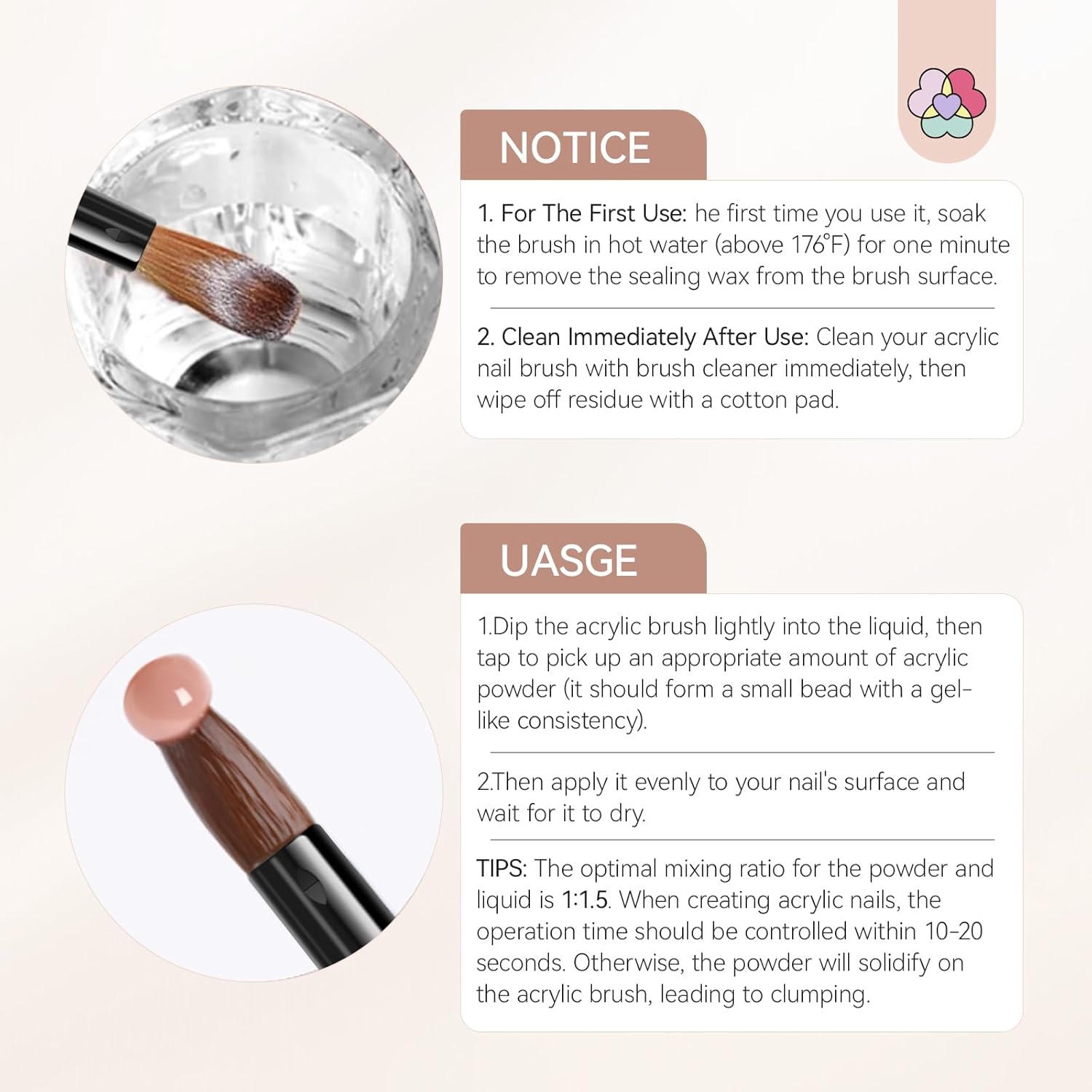 NOTICE

1. For The First Use: he first time you use it, soak the brush in hot water (above 176°F) for one minute to remove the sealing wax from the brush surface.

2. Clean Immediately After Use: Clean your acrylic nail brush with brush cleaner immediately, then wipe off residue with a cotton pad.

UASGE

1.Dip the acrylic brush lightly into the liquid, then tap to pick up an appropriate amount of acrylic powder (it should form a small bead with a gel-like consistency).

2.Then apply it evenly to your nail's surface and wait for it to dry.

TIPS: The optimal mixing ratio for the powder and liquid is 1:1.5. When creating acrylic nails, the operation time should be controlled within 10-20 seconds. Otherwise, the powder will solidify on the acrylic brush, leading to clumping.