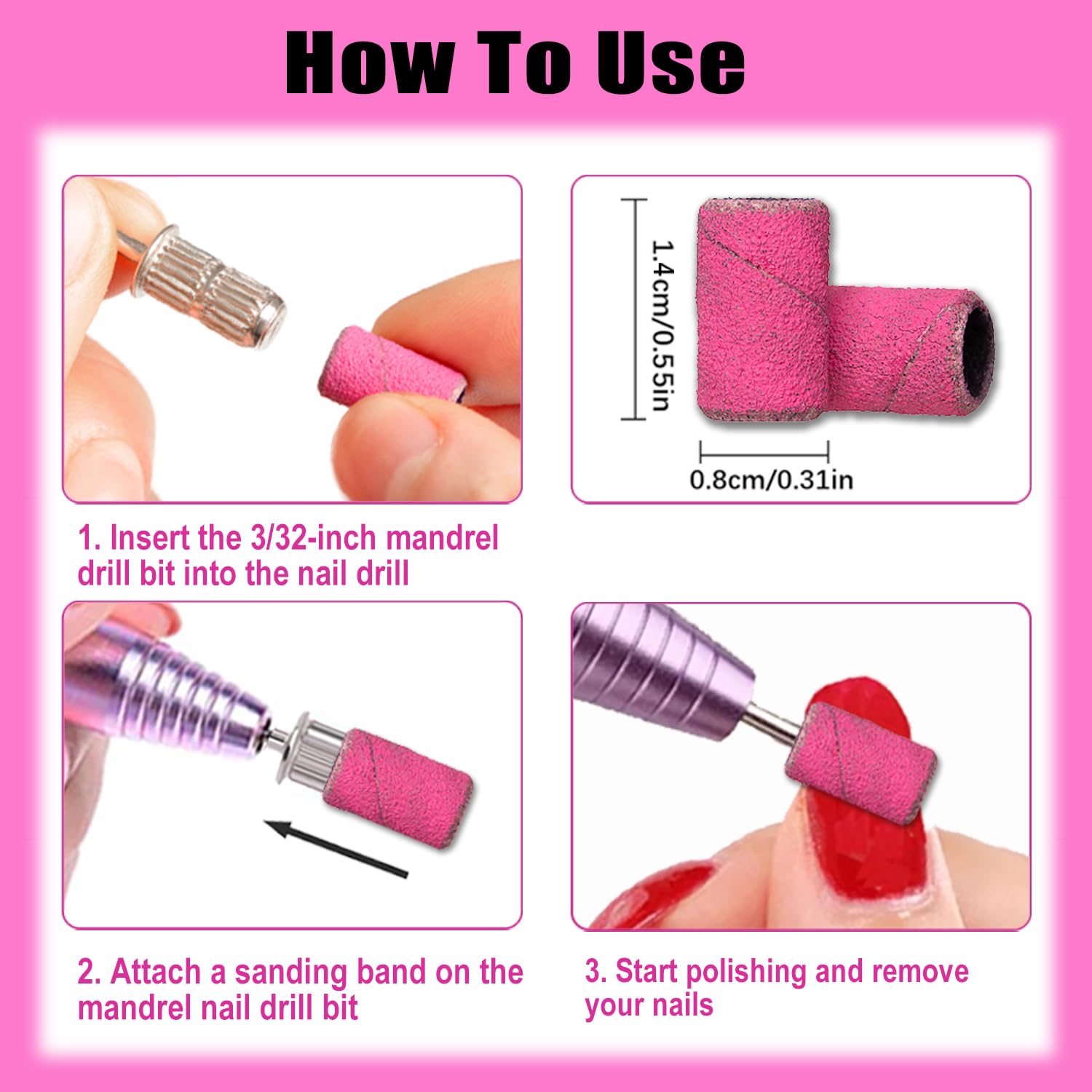 How To Use

1.4cm/0.55in

0.8cm/0.31in

1. Insert the 3/32-inch mandrel drill bit into the nail drill

2. Attach a sanding band on the mandrel nail drill bit

3. Start polishing and remove your nails