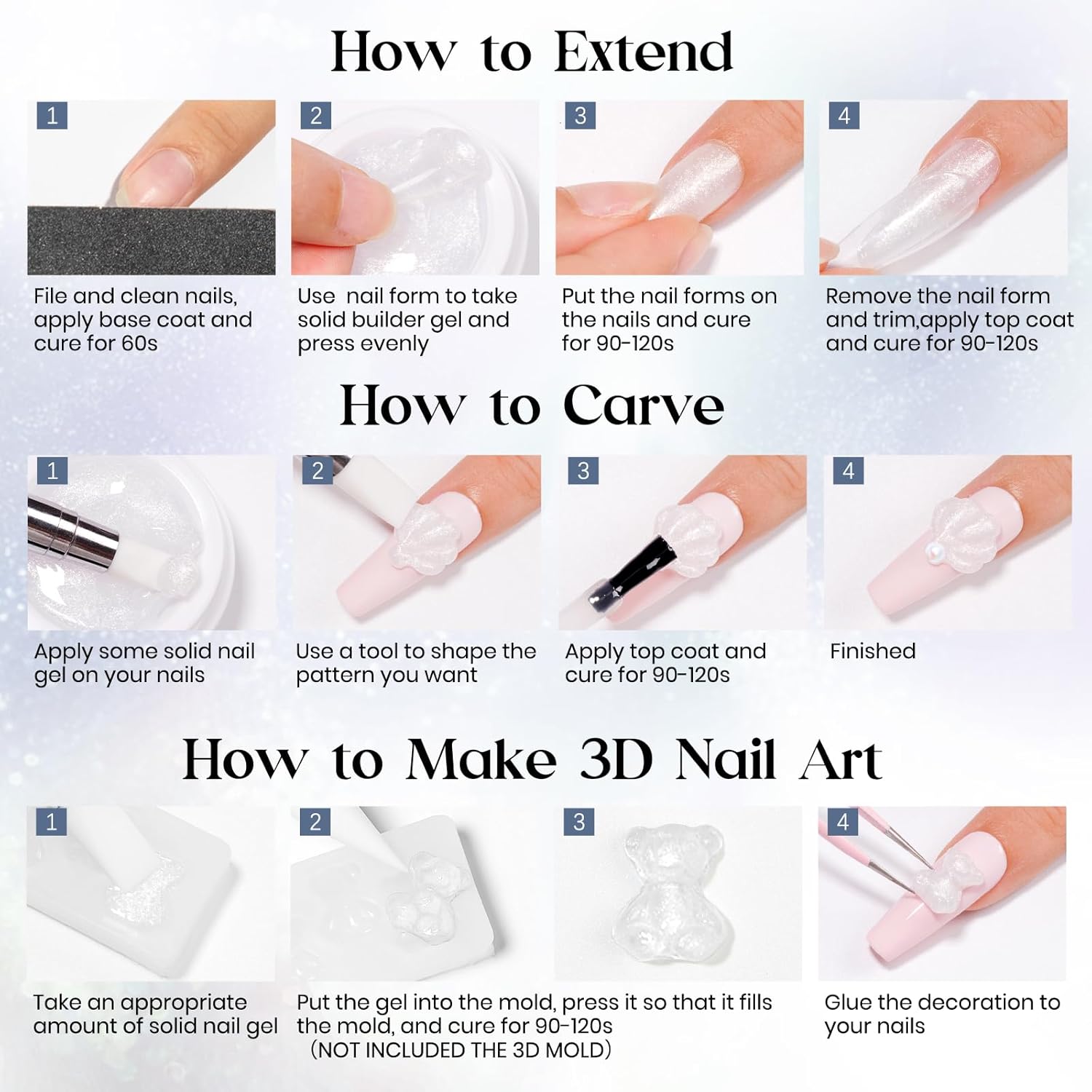 How to Extend

1

File and clean nails, apply base coat and cure for 60s

2

Use nail form to take solid builder gel and press evenly

3

Put the nail forms on the nails and cure for 90-120s

4

Remove the nail form and trim,apply top coat and cure for 90-120s

How to Carve

1

Apply some solid nail gel on your nails

2

Use a tool to shape the pattern you want

3

Apply top coat and cure for 90-120s

4

Finished

How to Make 3D Nail Art

1

Take an appropriate amount of solid nail gel

2

3

Put the gel into the mold, press it so that it fills the mold, and cure for 90-120s
(NOT INCLUDED THE 3D MOLD)

4

Glue the decoration to your nails