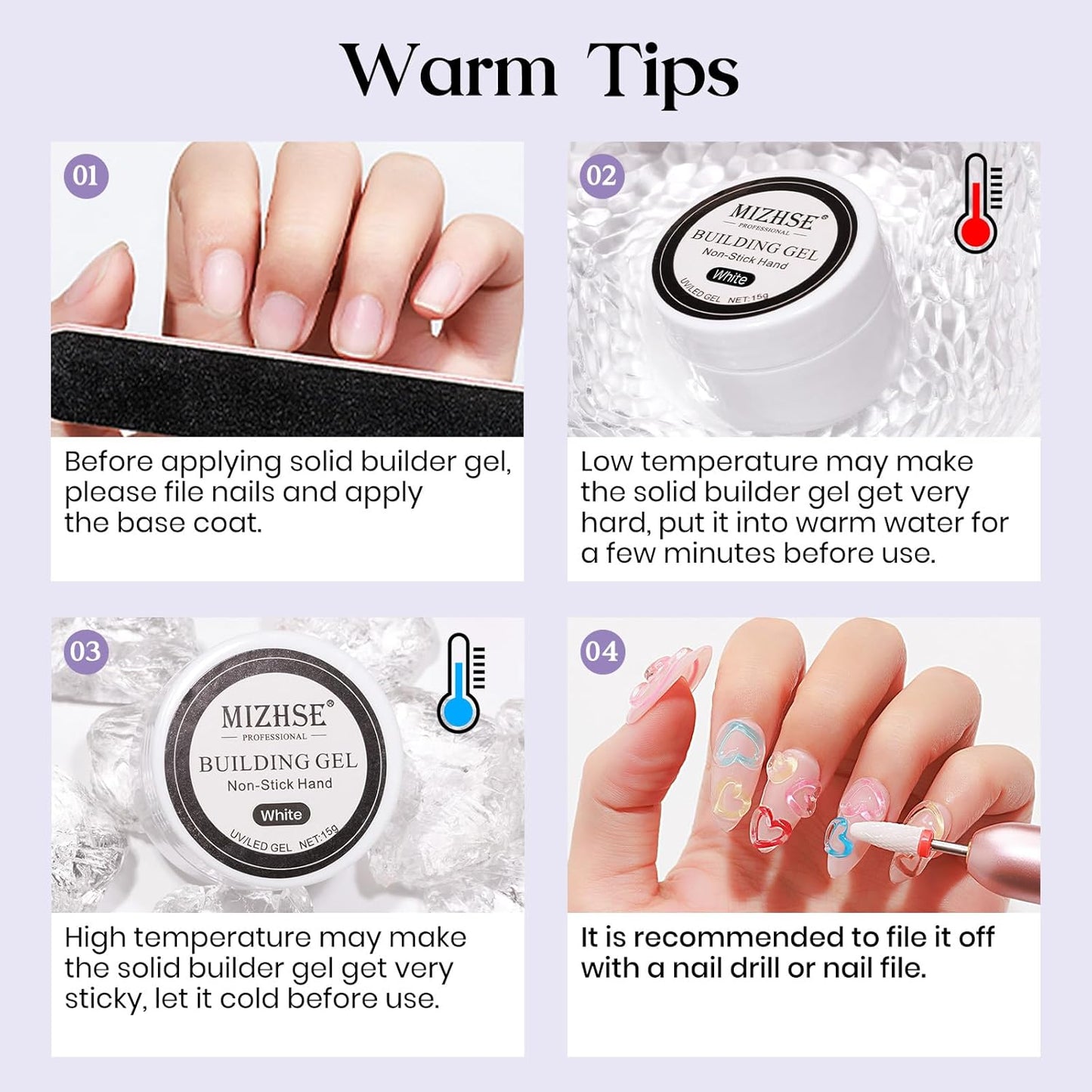 Warm Tips

01

Before applying solid builder gel, please file nails and apply the base coat.

02

MIZHSE®
PROFESSIONAL
BUILDING GEL
Non-Stick Hand
White
UV/LED GEL NET:15g

Low temperature may make the solid builder gel get very hard, put it into warm water for a few minutes before use.

03

MIZHSE®
PROFESSIONAL
BUILDING GEL
Non-Stick Hand
White
UV/LED GEL NET:15g

High temperature may make the solid builder gel get very sticky, let it cold before use.

04

It is recommended to file it off with a nail drill or nail file.