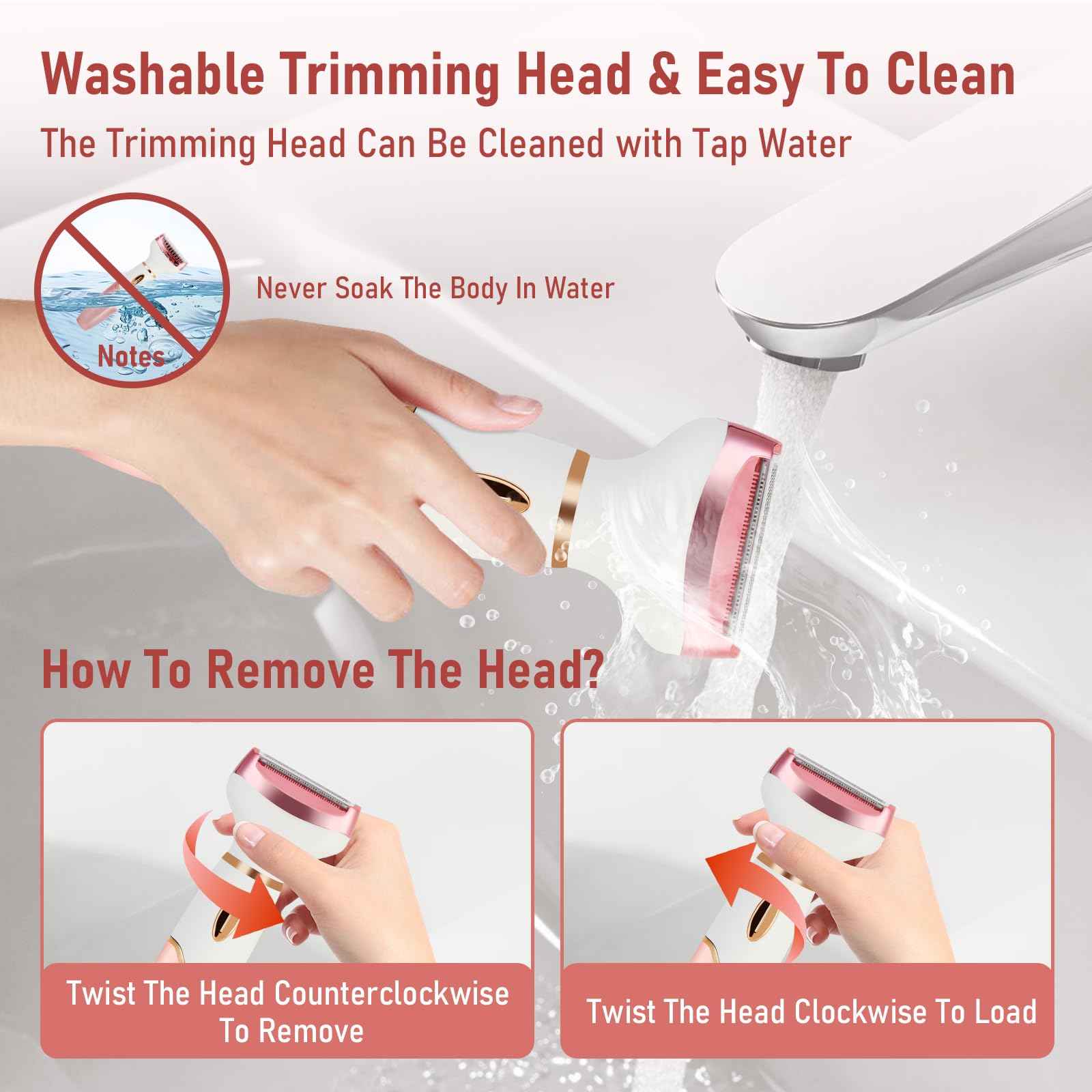 Washable Trimming Head & Easy To Clean

The Trimming Head Can Be Cleaned with Tap Water

Notes

Never Soak The Body In Water

How To Remove The Head?

Twist The Head Counterclockwise To Remove

Twist The Head Clockwise To Load