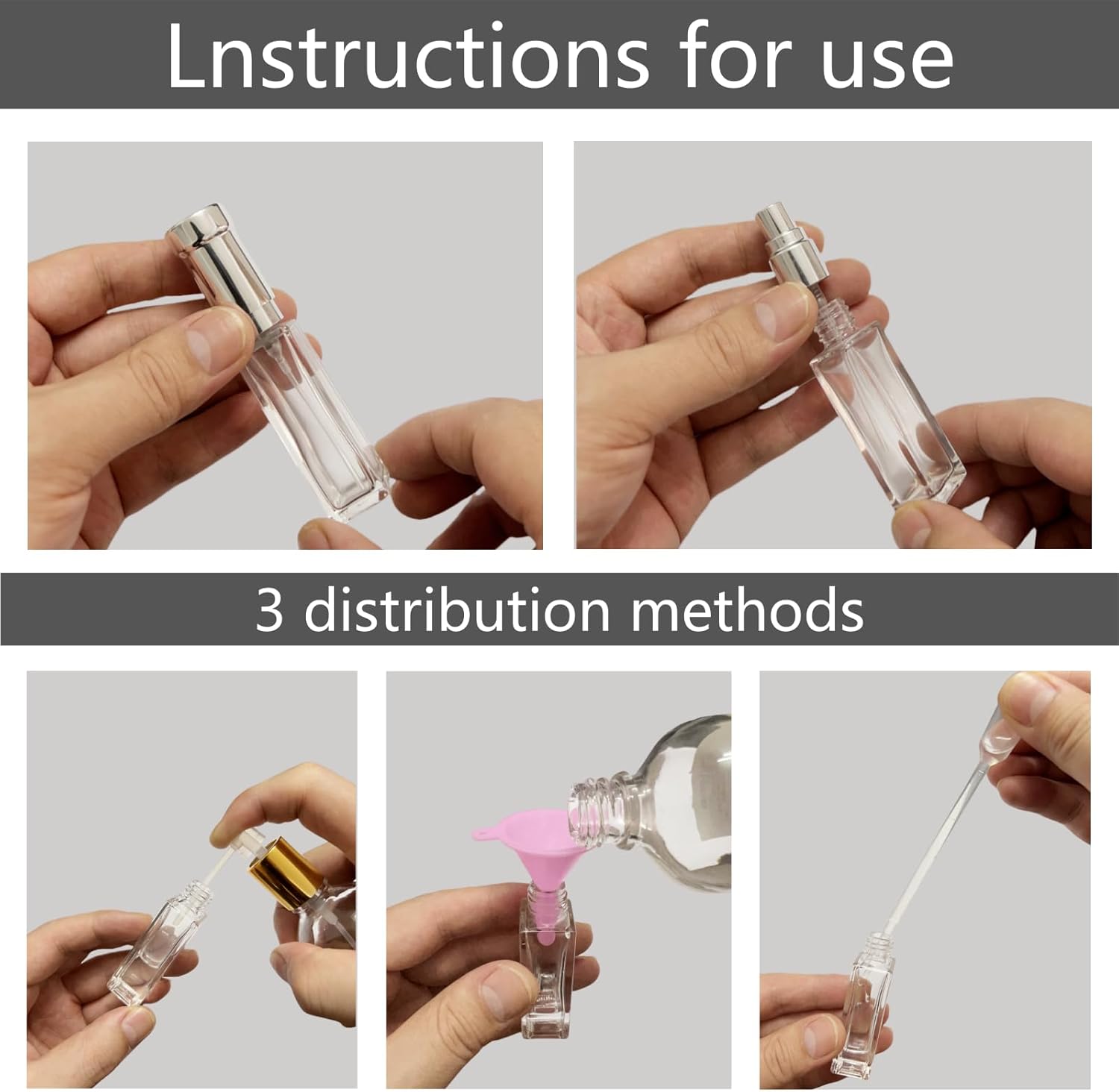 Lnstructions for use

3 distribution methods