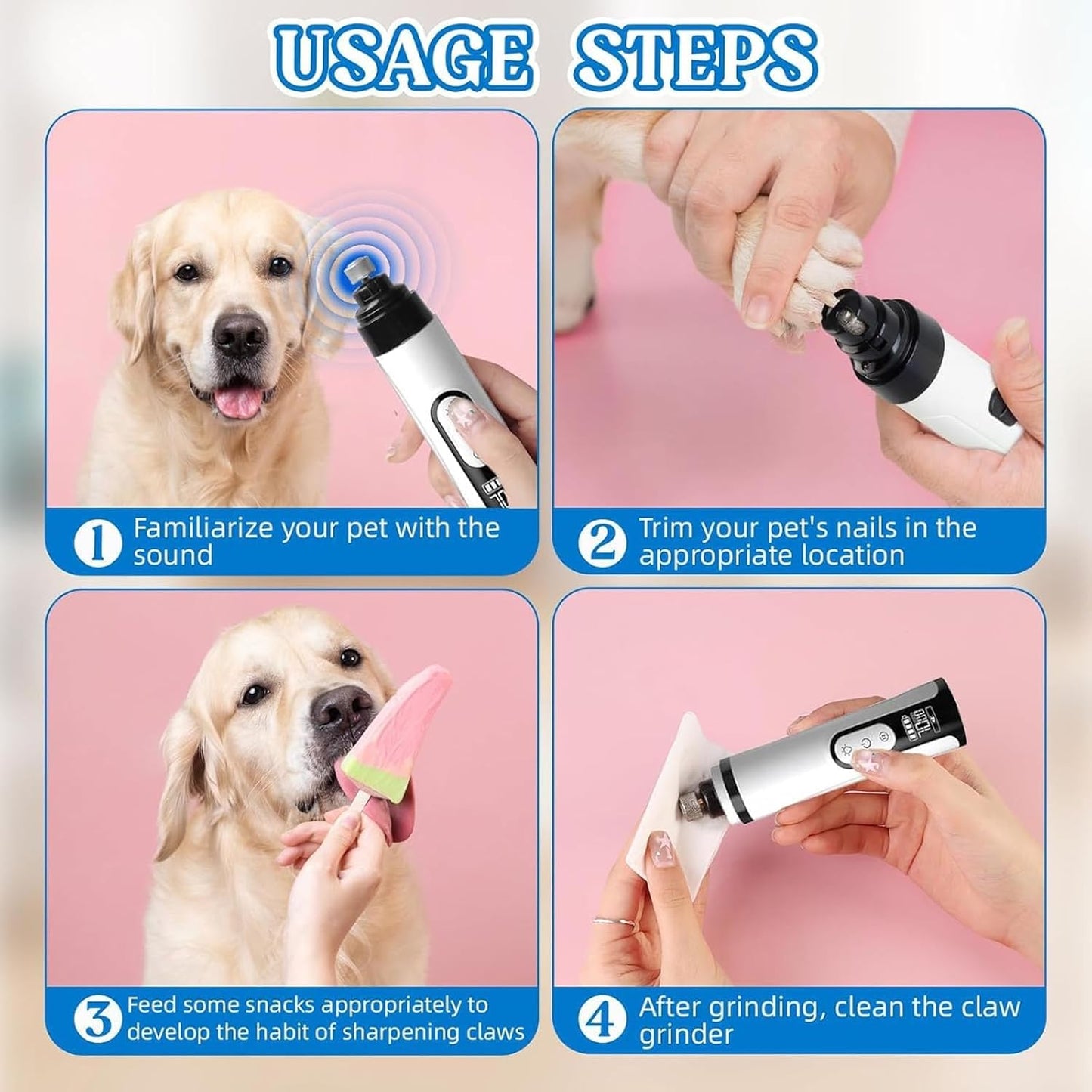 USAGE STEPS

1 Familiarize your pet with the sound

2 Trim your pet's nails in the appropriate location

3 Feed some snacks appropriately to develop the habit of sharpening claws

4 After grinding, clean the claw grinder