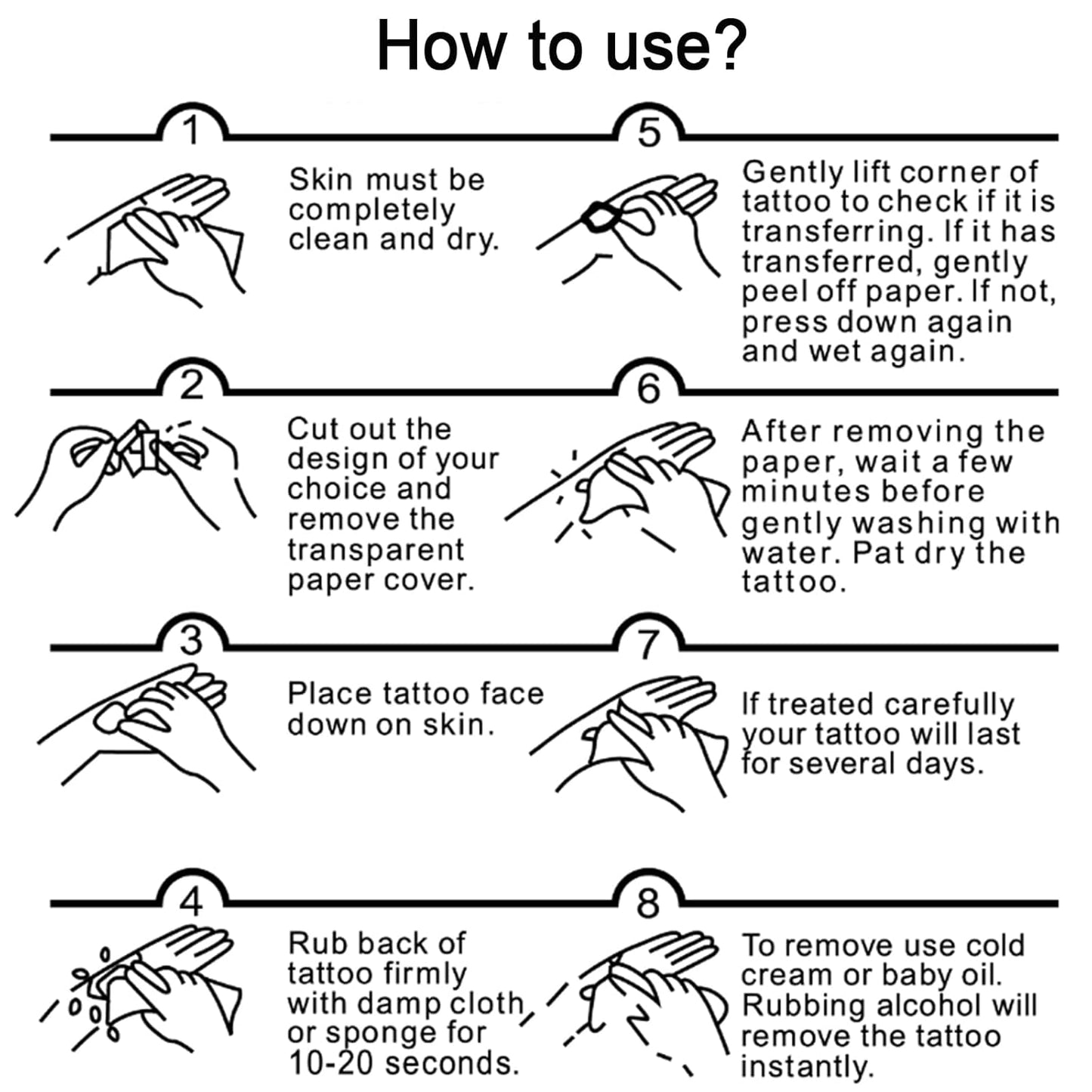 How to use?

1
Skin must be completely clean and dry.

2
Cut out the design of your choice and remove the transparent paper cover.

3
Place tattoo face down on skin.

4
Rub back of tattoo firmly with damp cloth or sponge for 10-20 seconds.

5
Gently lift corner of tattoo to check if it is transferring. If it has transferred, gently peel off paper. If not, press down again and wet again.

6
After removing the paper, wait a few minutes before gently washing with water. Pat dry the tattoo.

7
If treated carefully your tattoo will last for several days.

8
To remove use cold cream or baby oil. Rubbing alcohol will remove the tattoo instantly.