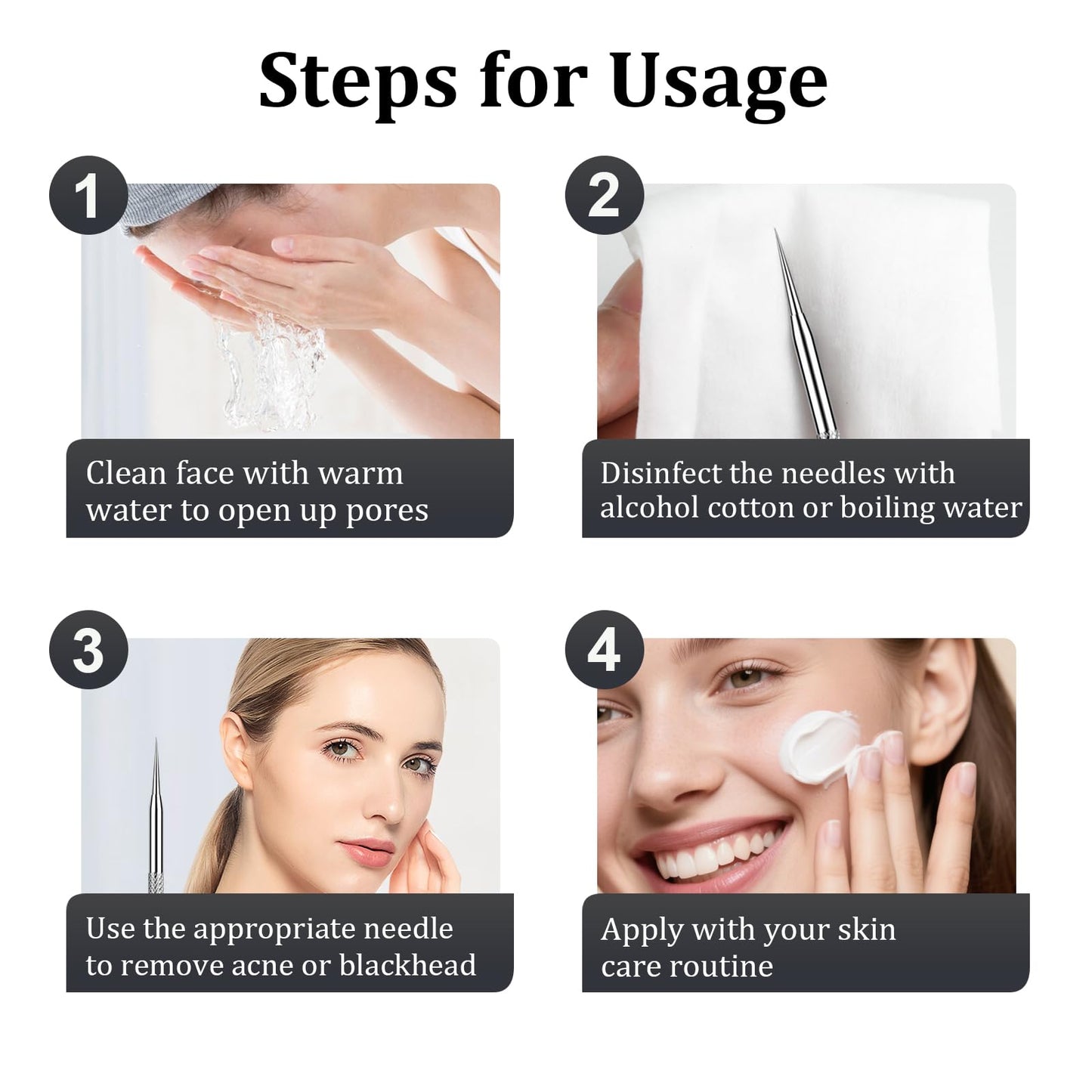 Steps for Usage

1

Clean face with warm water to open up pores

2

Disinfect the needles with alcohol cotton or boiling water

3

Use the appropriate needle to remove acne or blackhead

4

Apply with your skin care routine