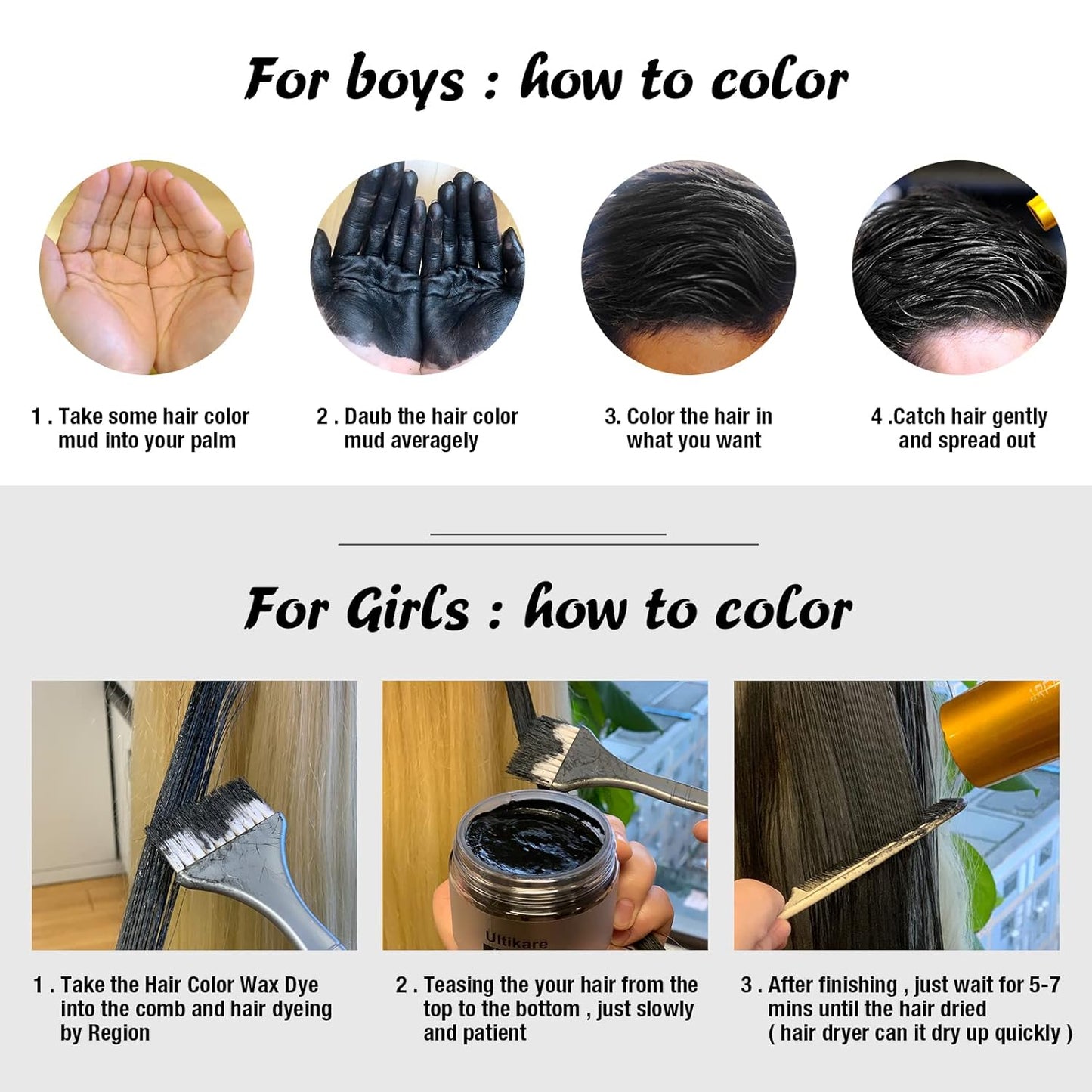 For boys : how to color

1 . Take some hair color mud into your palm

2 . Daub the hair color mud averagely

3. Color the hair in what you want

4 .Catch hair gently and spread out

For Girls : how to color

Ultikare

1 . Take the Hair Color Wax Dye into the comb and hair dyeing by Region

2 . Teasing the your hair from the top to the bottom , just slowly and patient

3 . After finishing , just wait for 5-7 mins until the hair dried ( hair dryer can it dry up quickly )