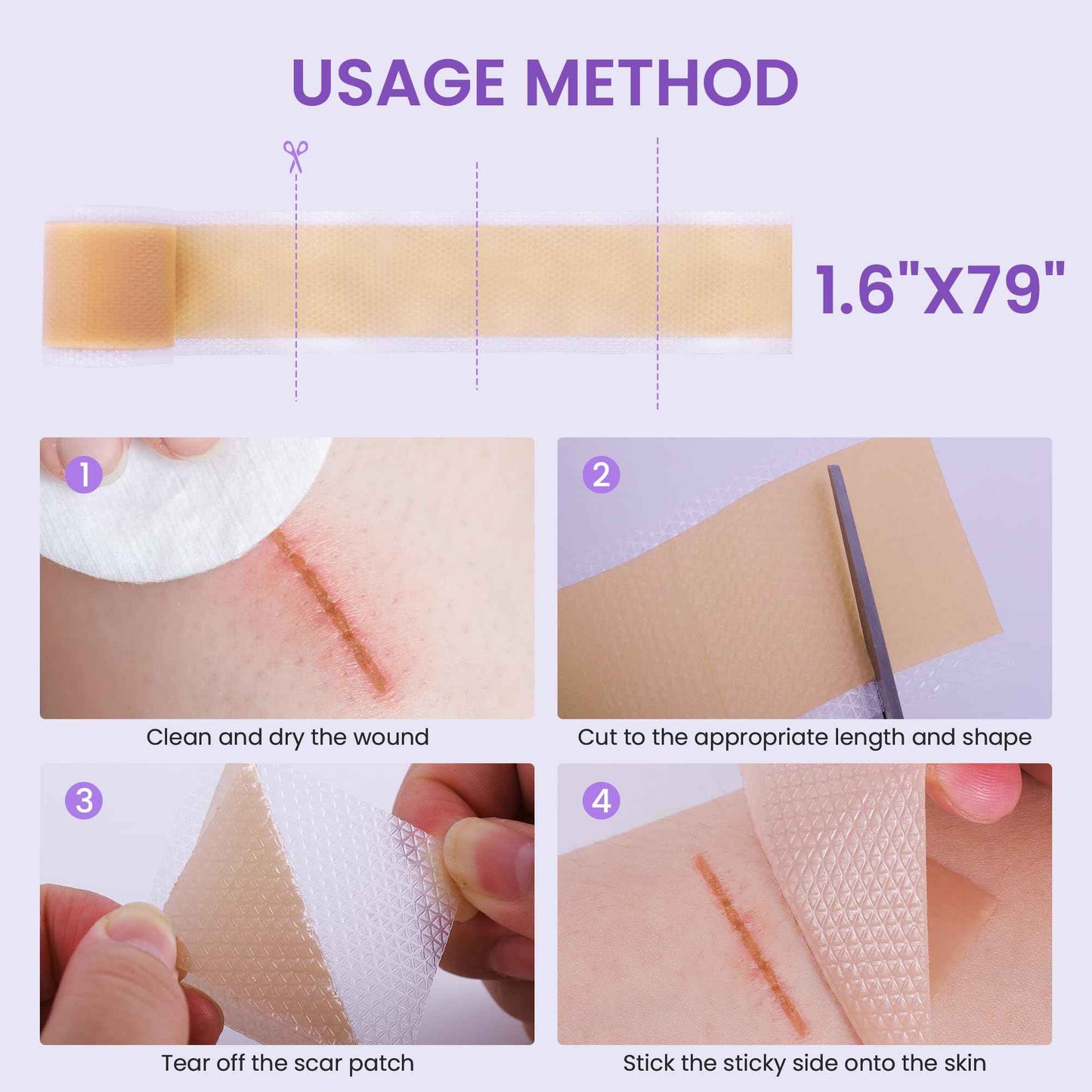 USAGE METHOD

1.6"X79"

1

Clean and dry the wound

2

Cut to the appropriate length and shape

3

Tear off the scar patch

4

Stick the sticky side onto the skin