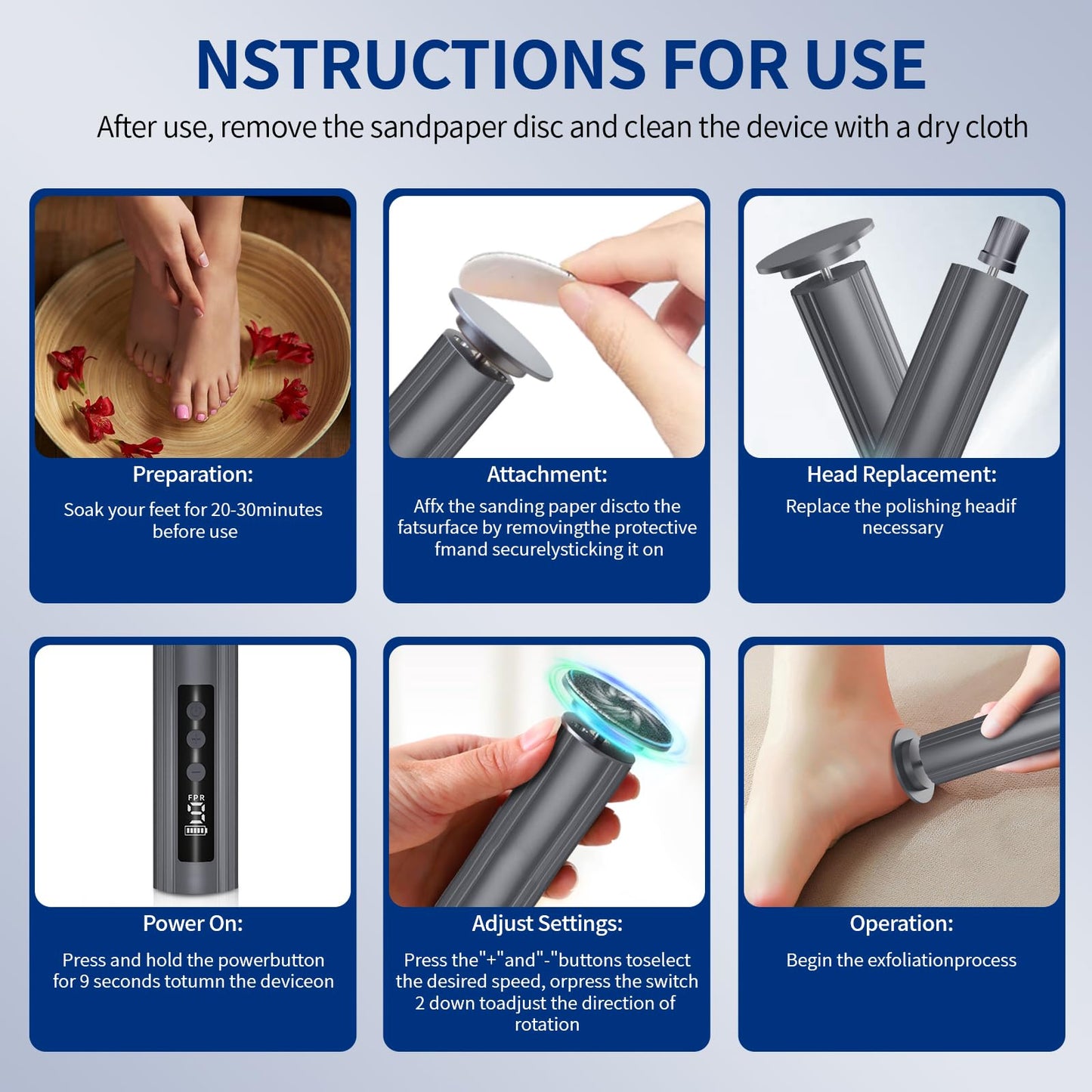 NSTRUCTIONS FOR USE

After use, remove the sandpaper disc and clean the device with a dry cloth

Preparation:

Soak your feet for 20-30minutes before use

Attachment:

Affx the sanding paper discto the fatsurface by removingthe protective fmand securelysticking it on

Head Replacement:

Replace the polishing headif necessary

FPR

Power On:

Press and hold the powerbutton for 9 seconds totumn the deviceon

Adjust Settings:

Press the"+"and"-"buttons toselect the desired speed, orpress the switch 2 down toadjust the direction of rotation

Operation:

Begin the exfoliationprocess