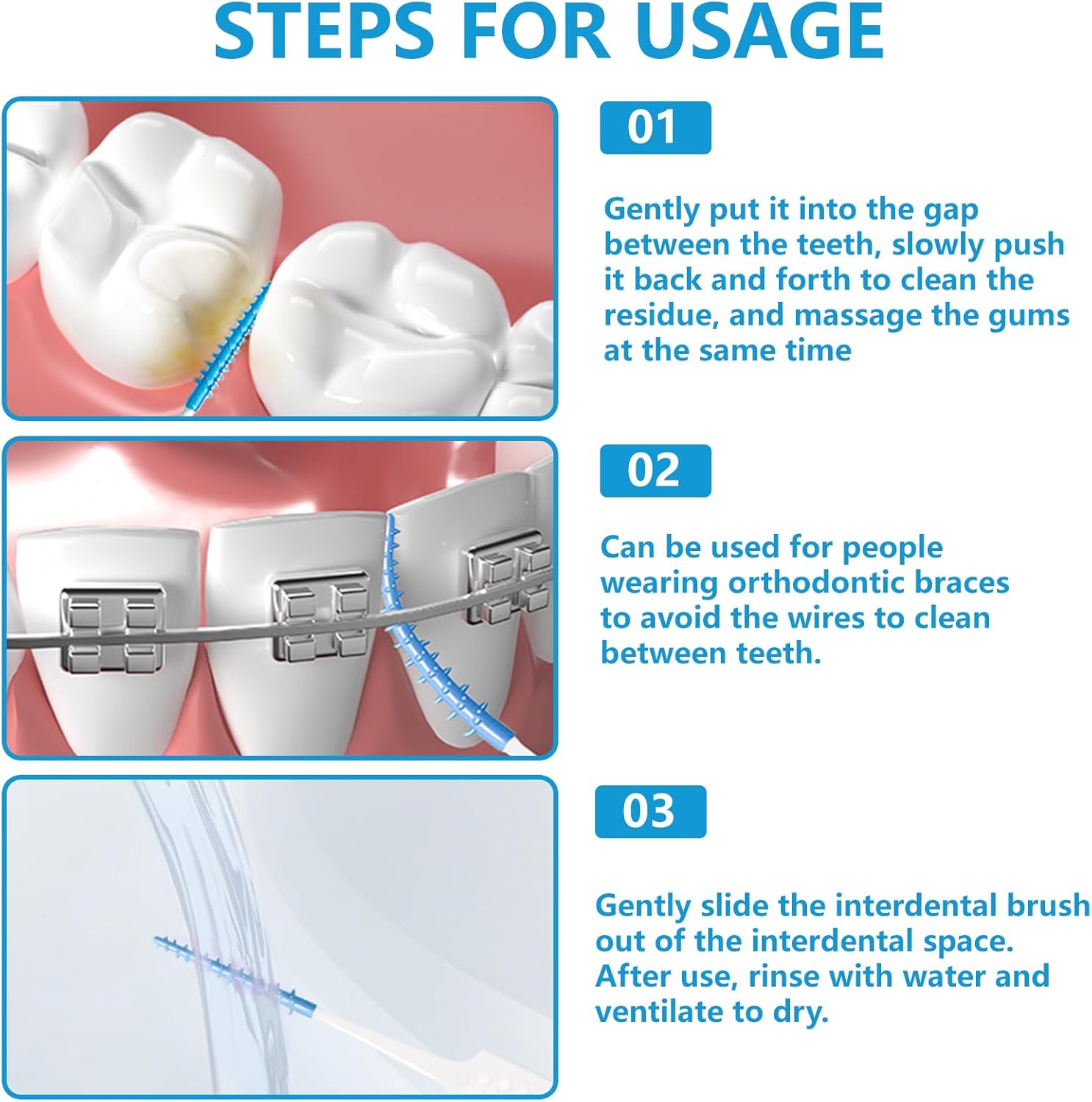 STEPS FOR USAGE

01

Gently put it into the gap between the teeth, slowly push it back and forth to clean the residue, and massage the gums at the same time

02

Can be used for people wearing orthodontic braces to avoid the wires to clean between teeth.

03

Gently slide the interdental brush out of the interdental space. After use, rinse with water and ventilate to dry.