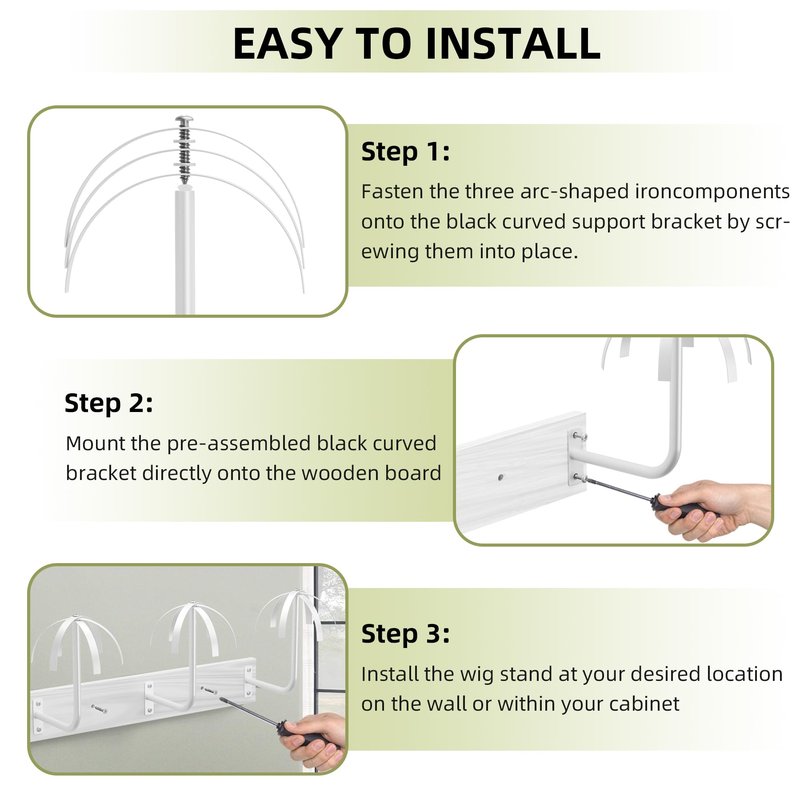 EASY TO INSTALL

Step 1:

Fasten the three arc-shaped ironcomponents onto the black curved support bracket by screwing them into place.

Step 2:

Mount the pre-assembled black curved bracket directly onto the wooden board

Step 3:

Install the wig stand at your desired location on the wall or within your cabinet