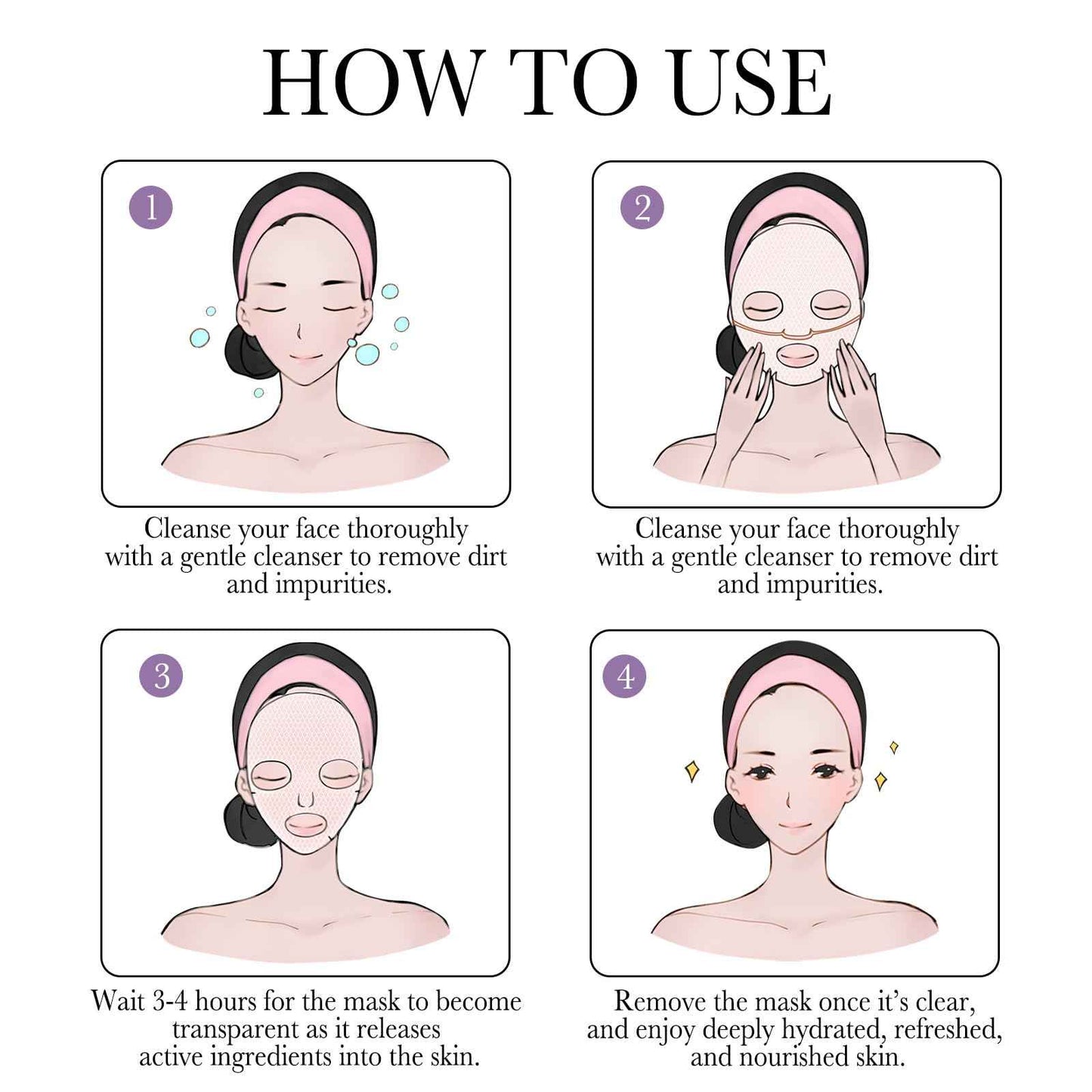 HOW TO USE

1

Cleanse your face thoroughly with a gentle cleanser to remove dirt and impurities.

2

Cleanse your face thoroughly with a gentle cleanser to remove dirt and impurities.

3

Wait 3-4 hours for the mask to become transparent as it releases active ingredients into the skin.

4

Remove the mask once it's clear, and enjoy deeply hydrated, refreshed, and nourished skin.