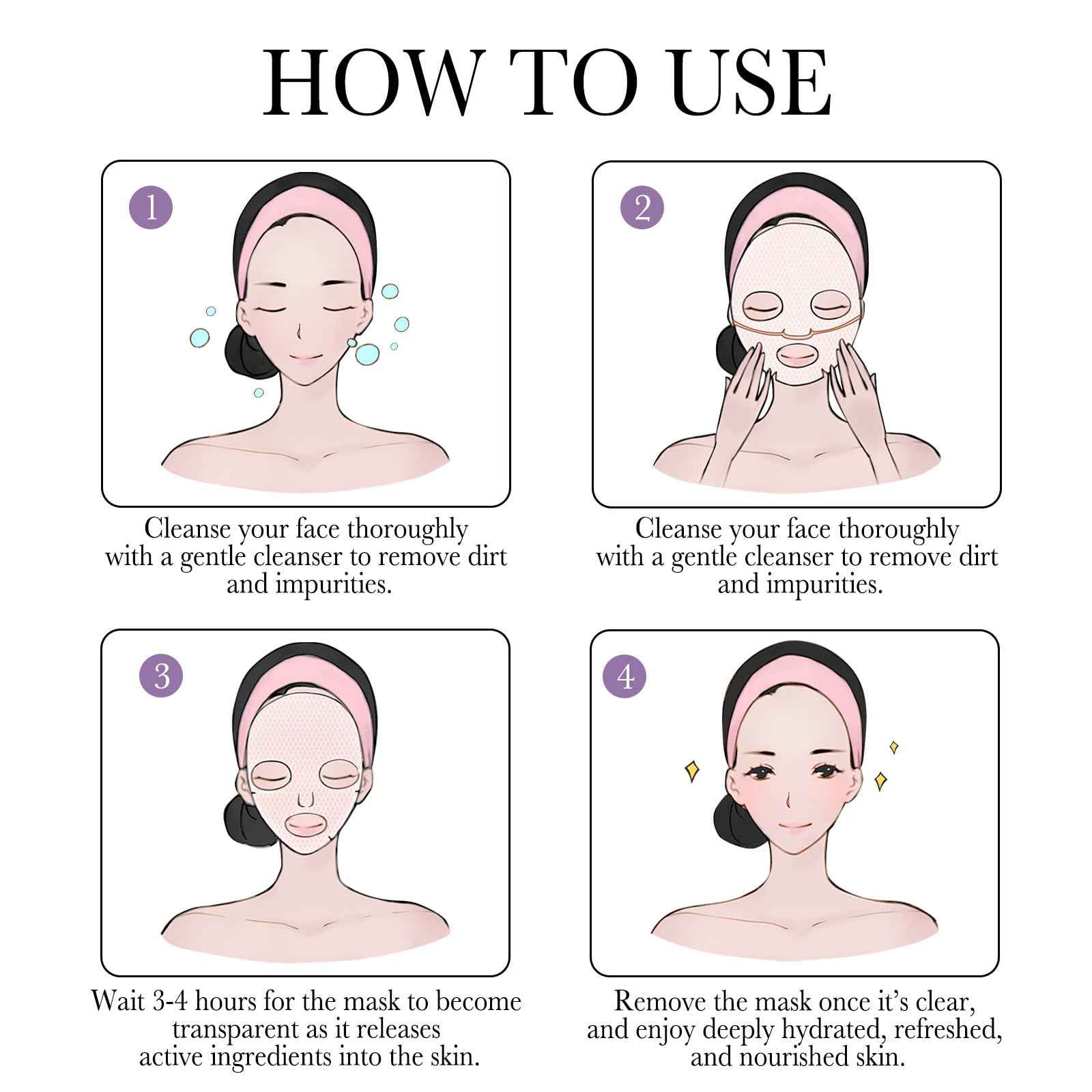 HOW TO USE

1

Cleanse your face thoroughly with a gentle cleanser to remove dirt and impurities.

2

Cleanse your face thoroughly with a gentle cleanser to remove dirt and impurities.

3

Wait 3-4 hours for the mask to become transparent as it releases active ingredients into the skin.

4

Remove the mask once it's clear, and enjoy deeply hydrated, refreshed, and nourished skin.