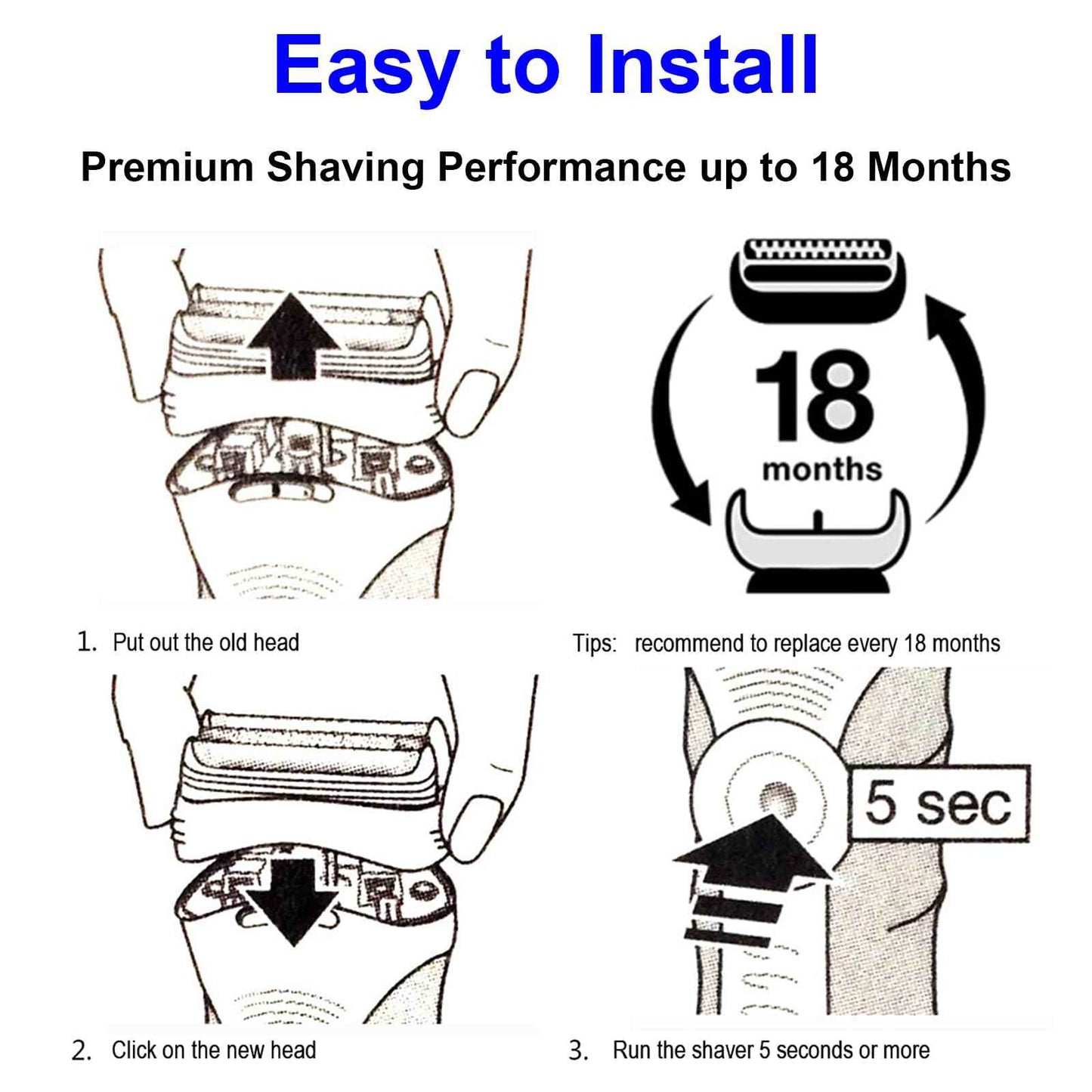 Easy to Install

Premium Shaving Performance up to 18 Months

18
months

1. Put out the old head

Tips: recommend to replace every 18 months

5 sec

2. Click on the new head

3. Run the shaver 5 seconds or more