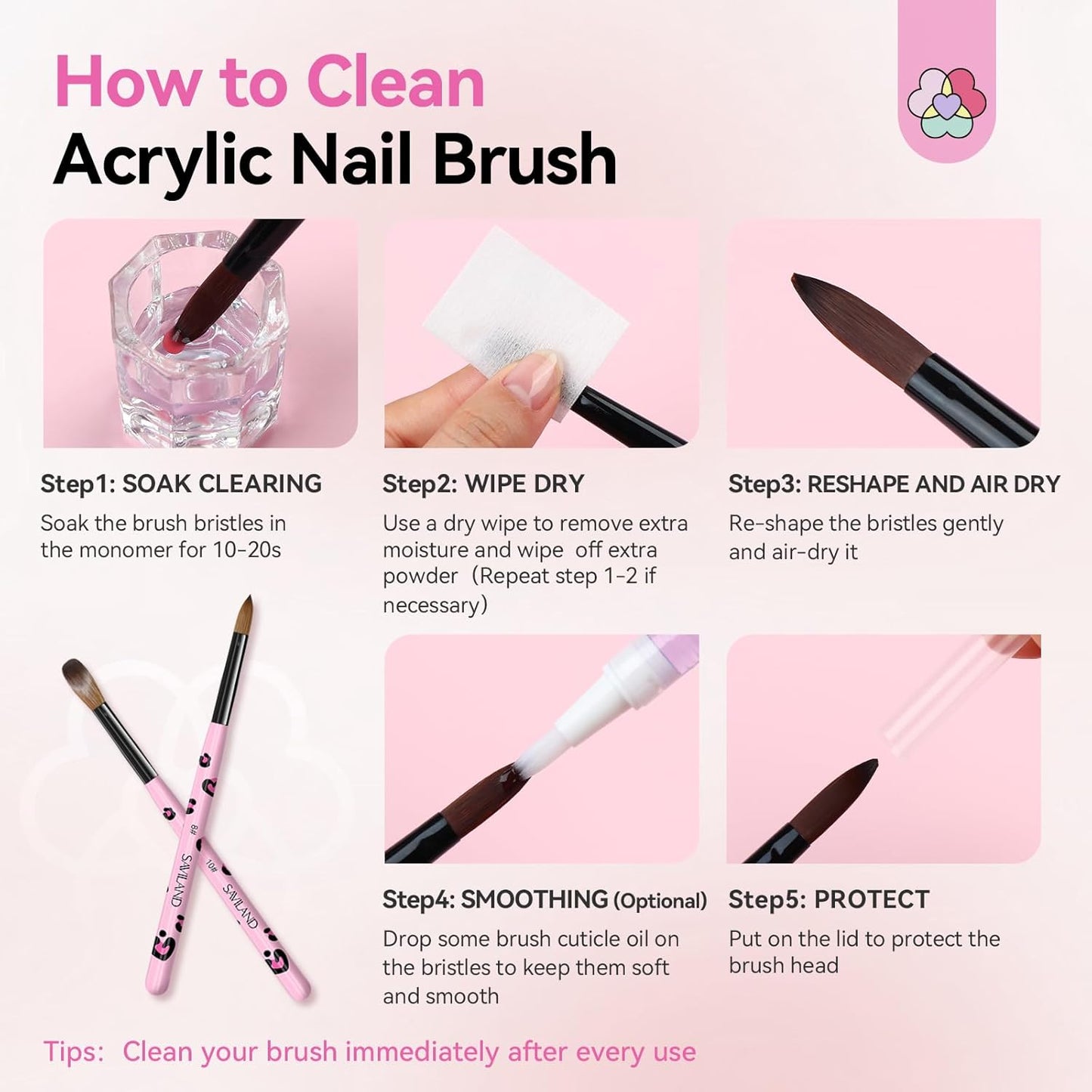 How to Clean
Acrylic Nail Brush

Step1: SOAK CLEARING
Soak the brush bristles in the monomer for 10-20s

Step2: WIPE DRY
Use a dry wipe to remove extra moisture and wipe off extra powder（Repeat step 1-2 if necessary)

Step3: RESHAPE AND AIR DRY
Re-shape the bristles gently and air-dry it

8# SAVILAND
10# SAVILAND

Step4: SMOOTHING (Optional)
Drop some brush cuticle oil on the bristles to keep them soft and smooth

Step5: PROTECT
Put on the lid to protect the brush head

Tips: Clean your brush immediately after every use