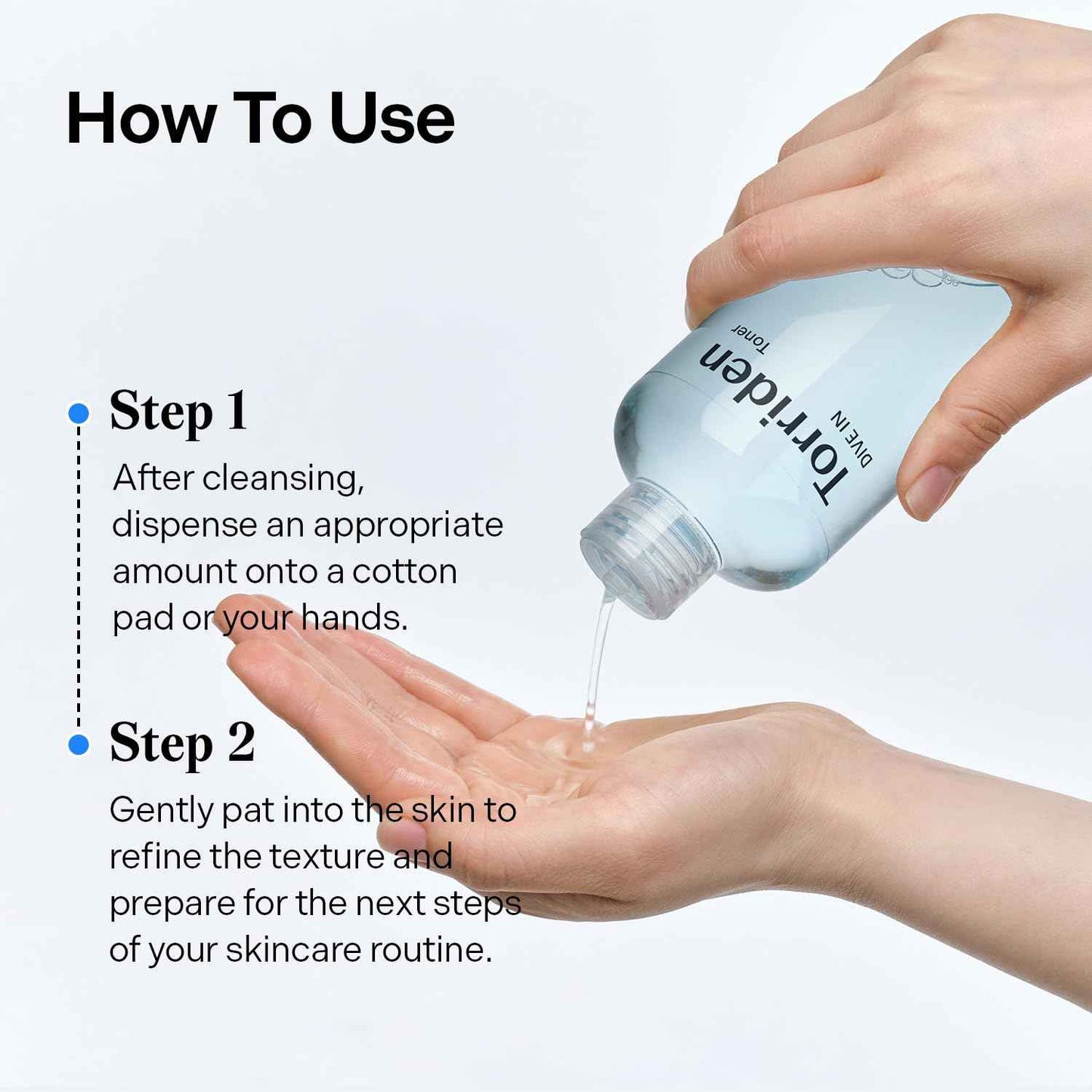 How To Use

Step 1

After cleansing, dispense an appropriate amount onto a cotton pad or your hands.

Step 2

Gently pat into the skin to refine the texture and prepare for the next steps of your skincare routine.

DIVE IN
Torriden
Toner