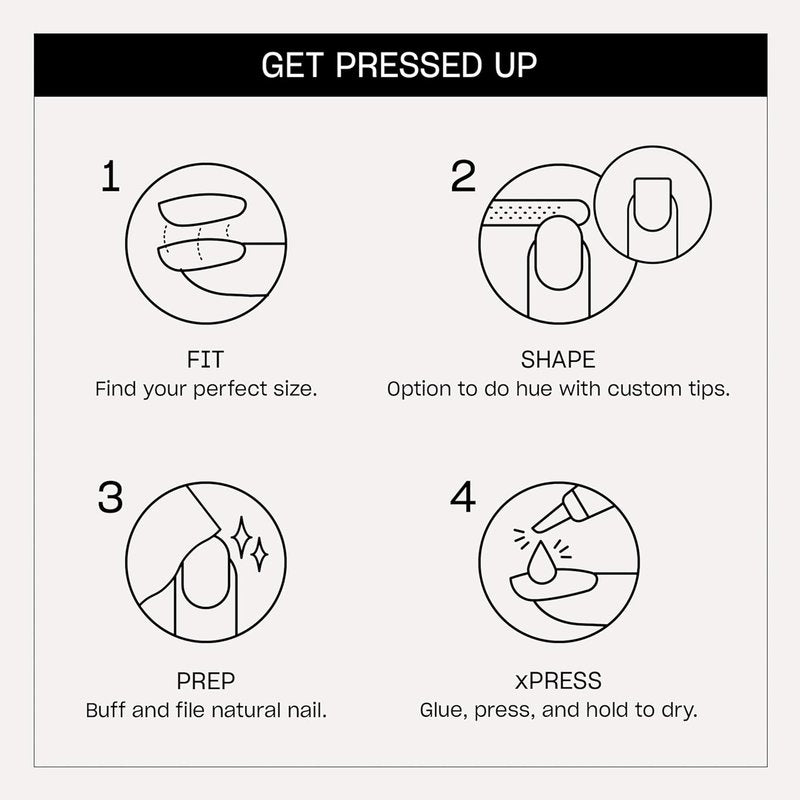 GET PRESSED UP

1

FIT
Find your perfect size.

2

SHAPE
Option to do hue with custom tips.

3

PREP
Buff and file natural nail.

4

xPRESS
Glue, press, and hold to dry.