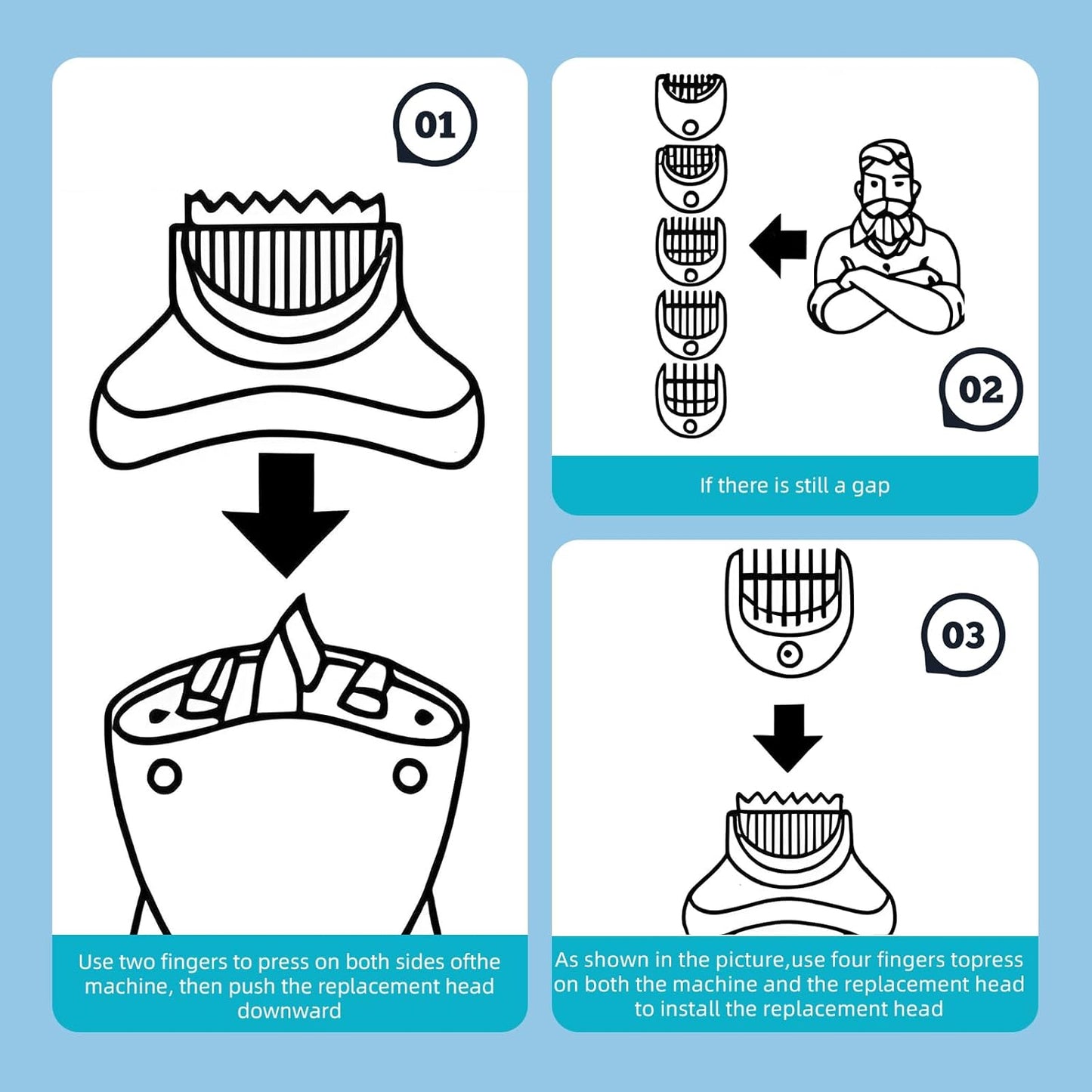 01

Use two fingers to press on both sides ofthe machine, then push the replacement head downward

02

If there is still a gap

03

As shown in the picture,use four fingers topress on both the machine and the replacement head to install the replacement head