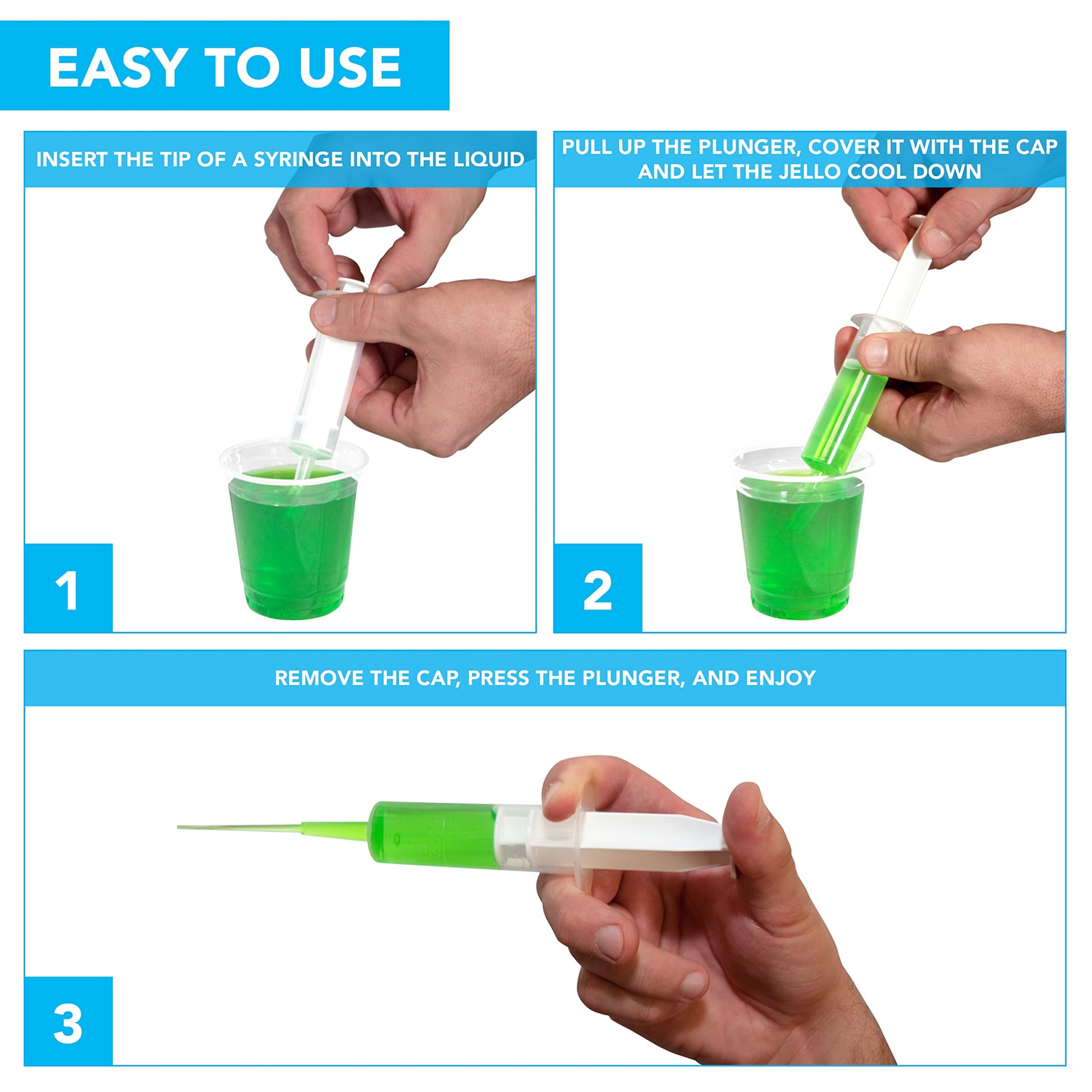 EASY TO USE

INSERT THE TIP OF A SYRINGE INTO THE LIQUID

1

PULL UP THE PLUNGER, COVER IT WITH THE CAP AND LET THE JELLO COOL DOWN

2

REMOVE THE CAP, PRESS THE PLUNGER, AND ENJOY

3