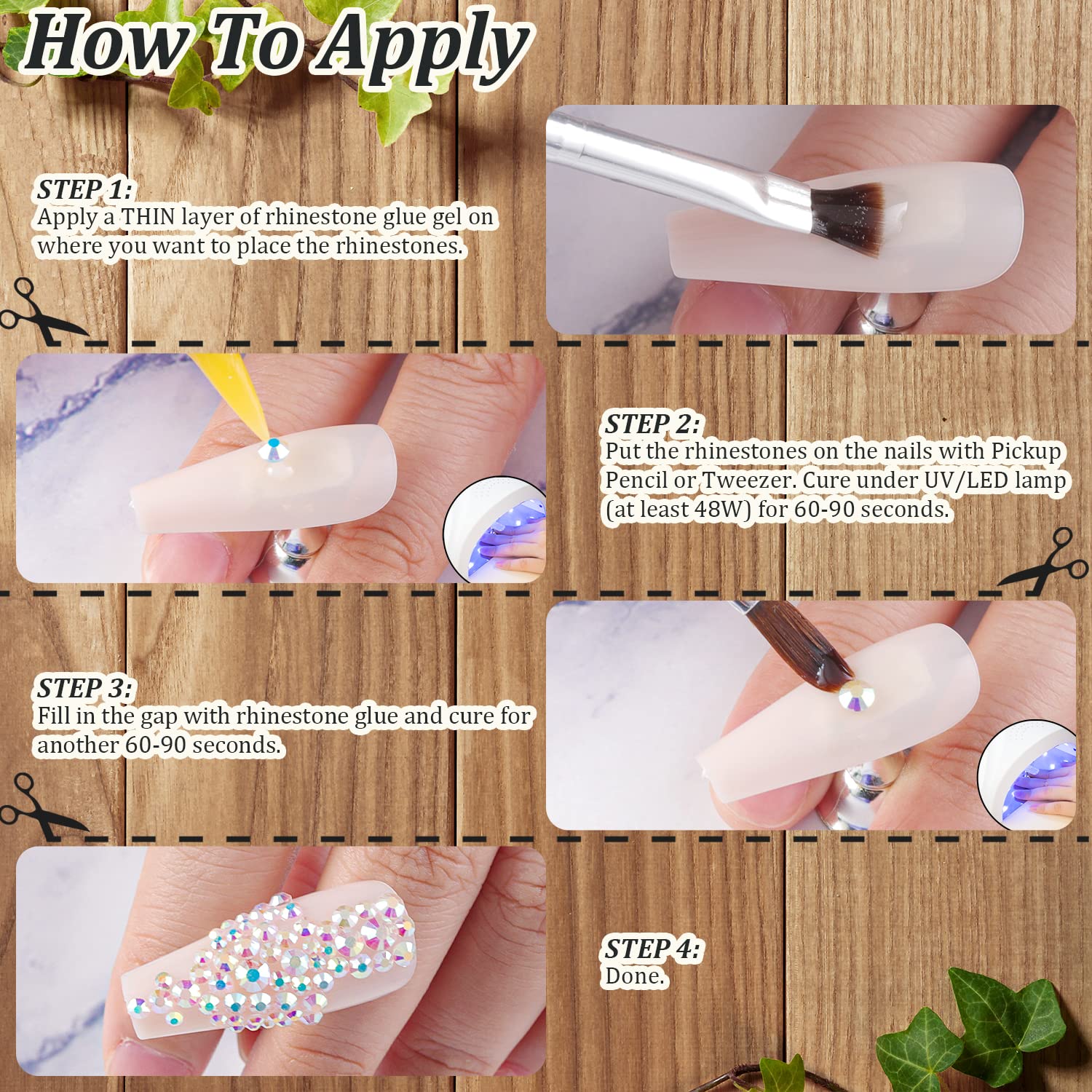 How To Apply

STEP 1:
Apply a THIN layer of rhinestone glue gel on where you want to place the rhinestones.

STEP 2:
Put the rhinestones on the nails with Pickup Pencil or Tweezer. Cure under UV/LED lamp (at least 48W) for 60-90 seconds.

STEP 3:
Fill in the gap with rhinestone glue and cure for another 60-90 seconds.

STEP 4:
Done.