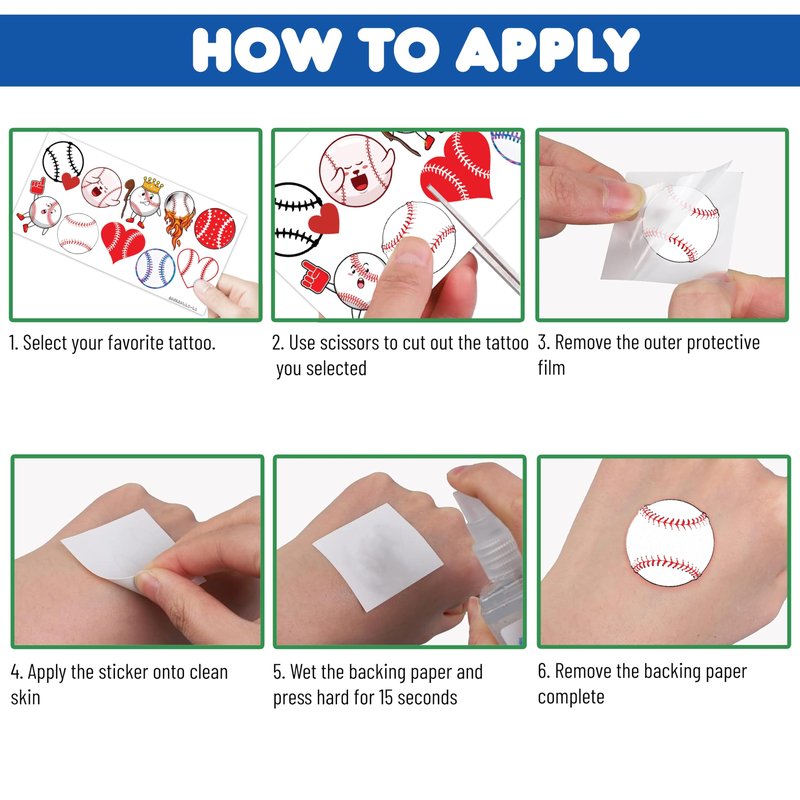 HOW TO APPLY

1. Select your favorite tattoo.

2. Use scissors to cut out the tattoo you selected

3. Remove the outer protective film

4. Apply the sticker onto clean skin

5. Wet the backing paper and press hard for 15 seconds

6. Remove the backing paper complete