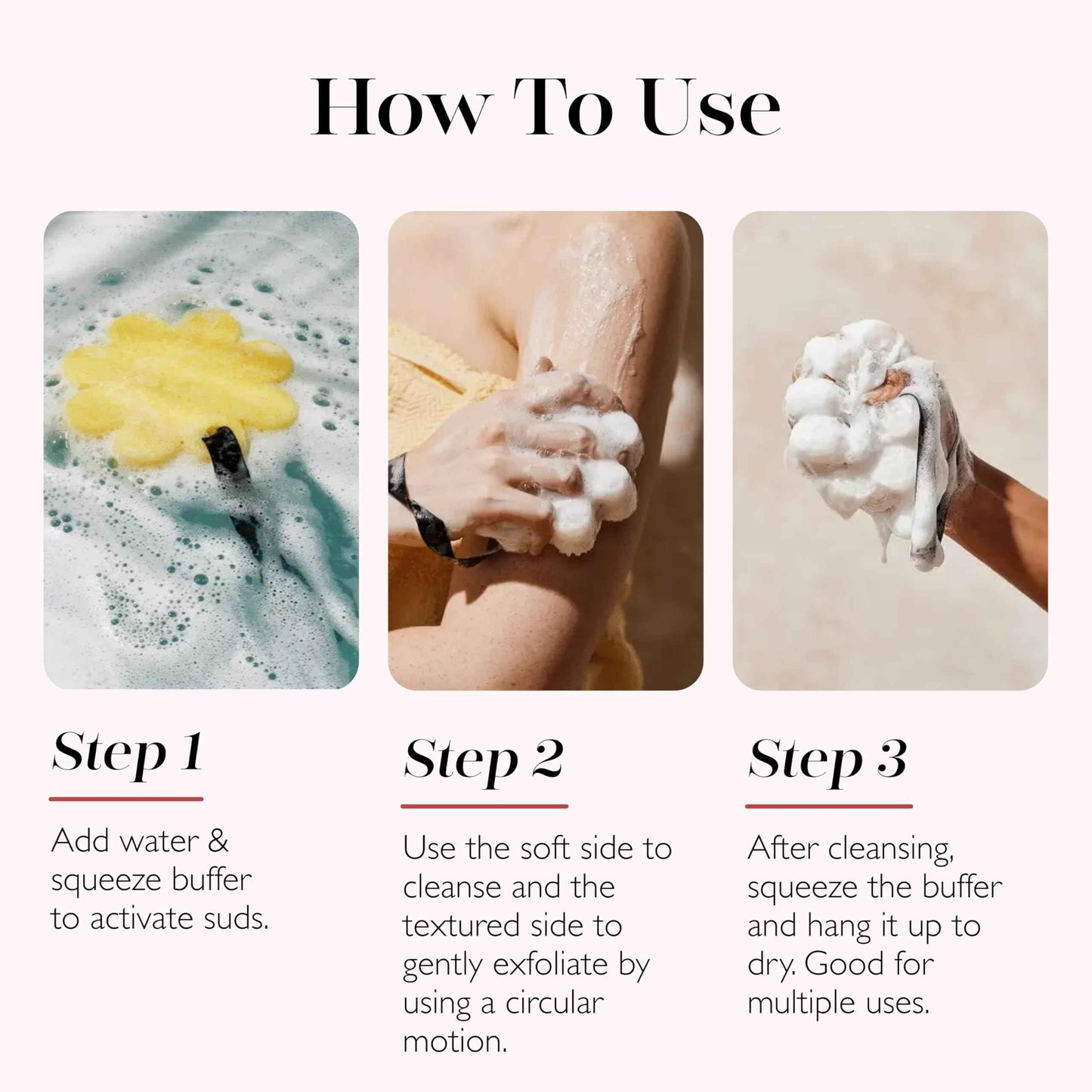 How To Use

Step 1

Add water & squeeze buffer to activate suds.

Step 2

Use the soft side to cleanse and the textured side to gently exfoliate by using a circular motion.

Step 3

After cleansing, squeeze the buffer and hang it up to dry. Good for multiple uses.