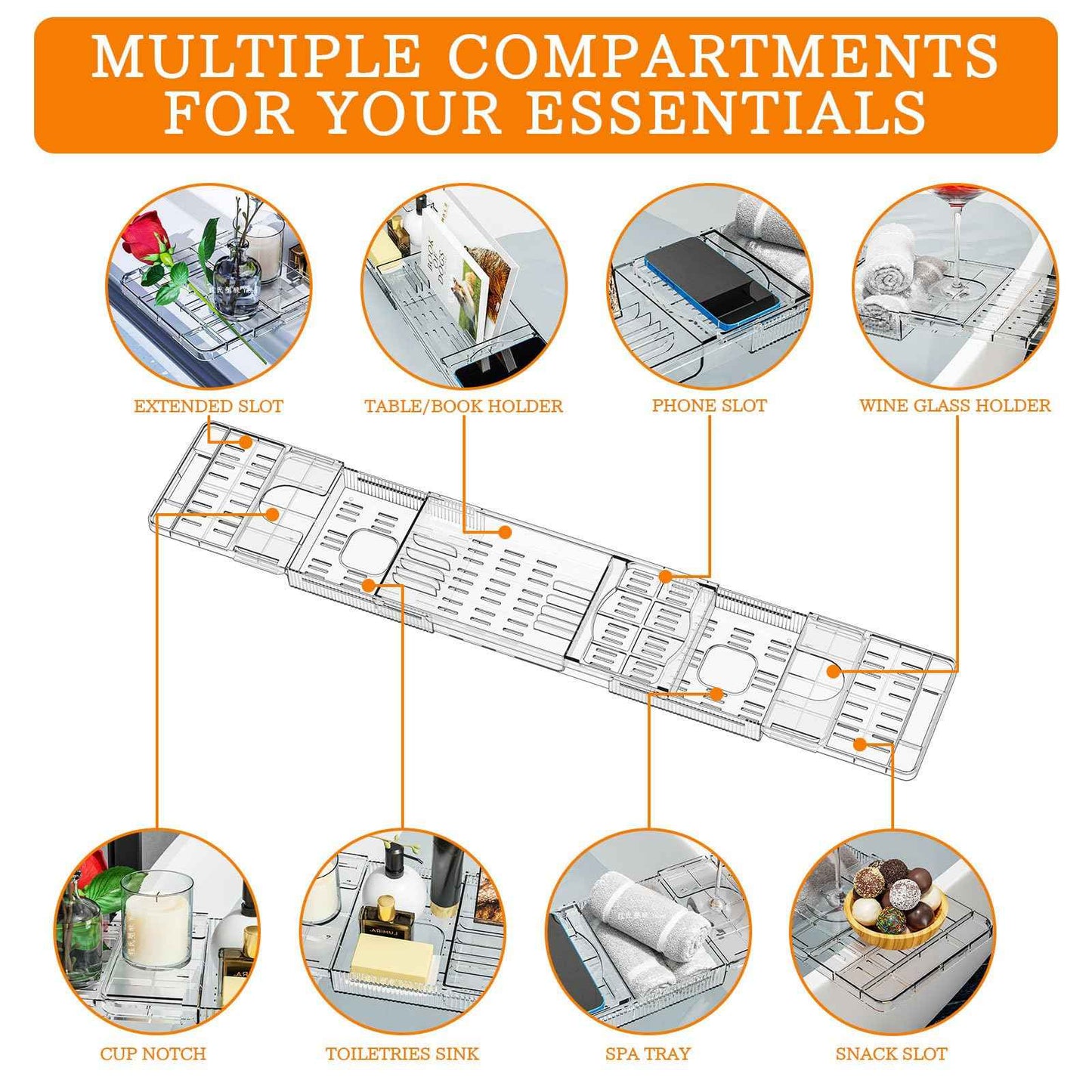 MULTIPLE COMPARTMENTS FOR YOUR ESSENTIALS

EXTENDED SLOT

TABLE/BOOK HOLDER

PHONE SLOT

WINE GLASS HOLDER

CUP NOTCH

TOILETRIES SINK

SPA TRAY

SNACK SLOT