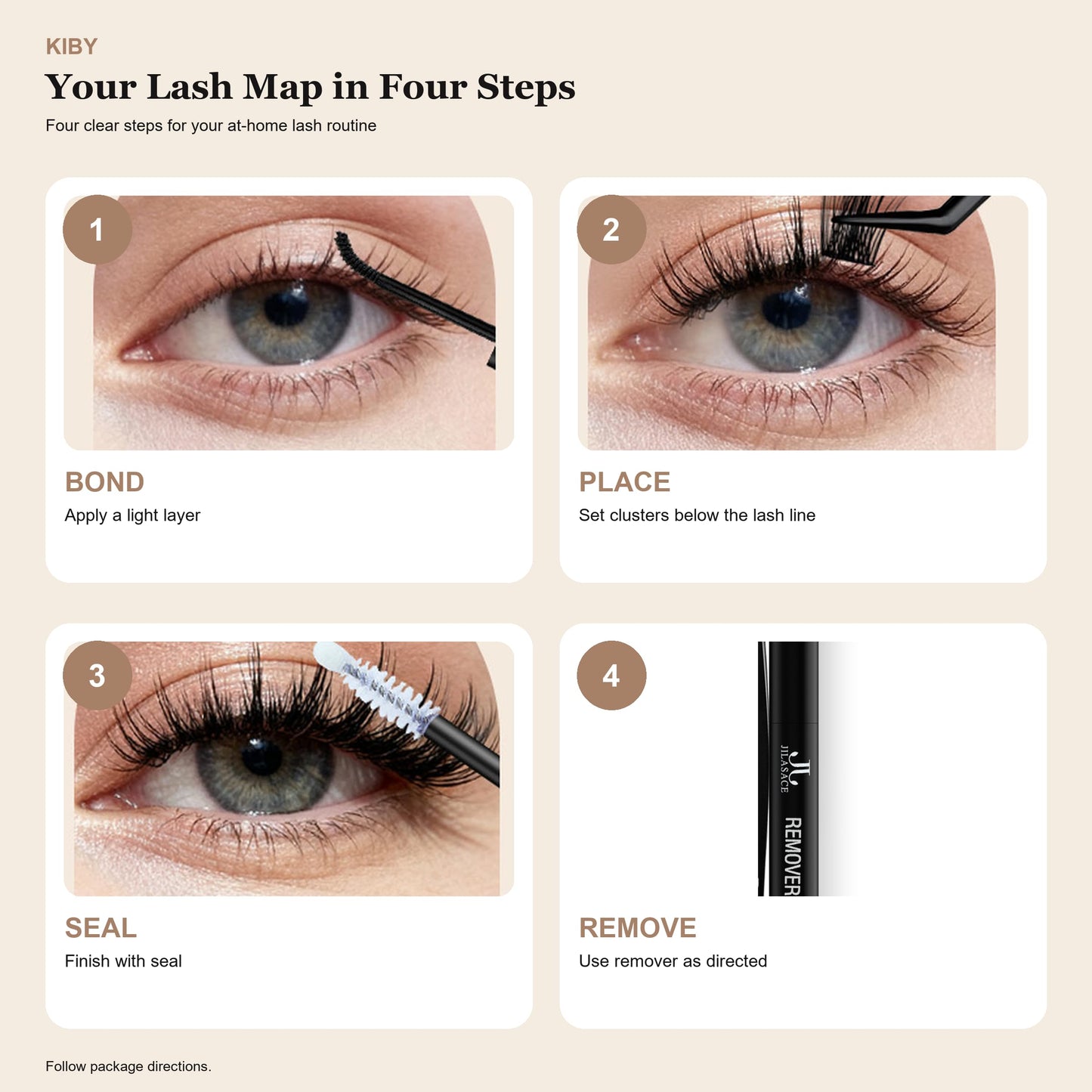 KIBY
Your Lash Map in Four Steps
Four clear steps for your at-home lash routine

1

BOND
Apply a light layer

2

PLACE
Set clusters below the lash line

3

SEAL
Finish with seal

4

JL
JILASACE
REMOVER

REMOVE
Use remover as directed

Follow package directions.