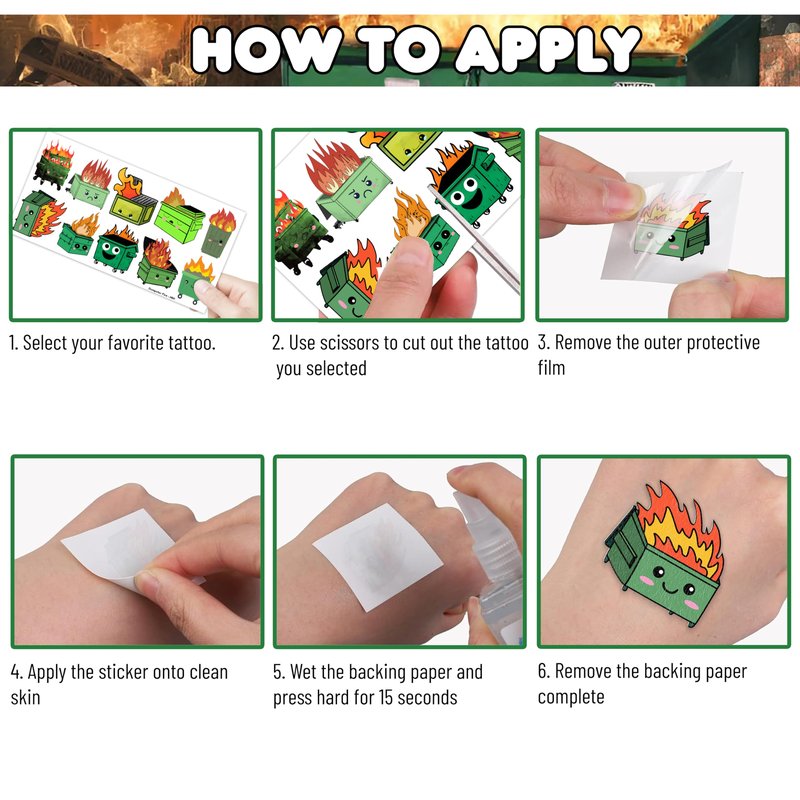 HOW TO APPLY

1. Select your favorite tattoo.

2. Use scissors to cut out the tattoo you selected

3. Remove the outer protective film

4. Apply the sticker onto clean skin

5. Wet the backing paper and press hard for 15 seconds

6. Remove the backing paper complete