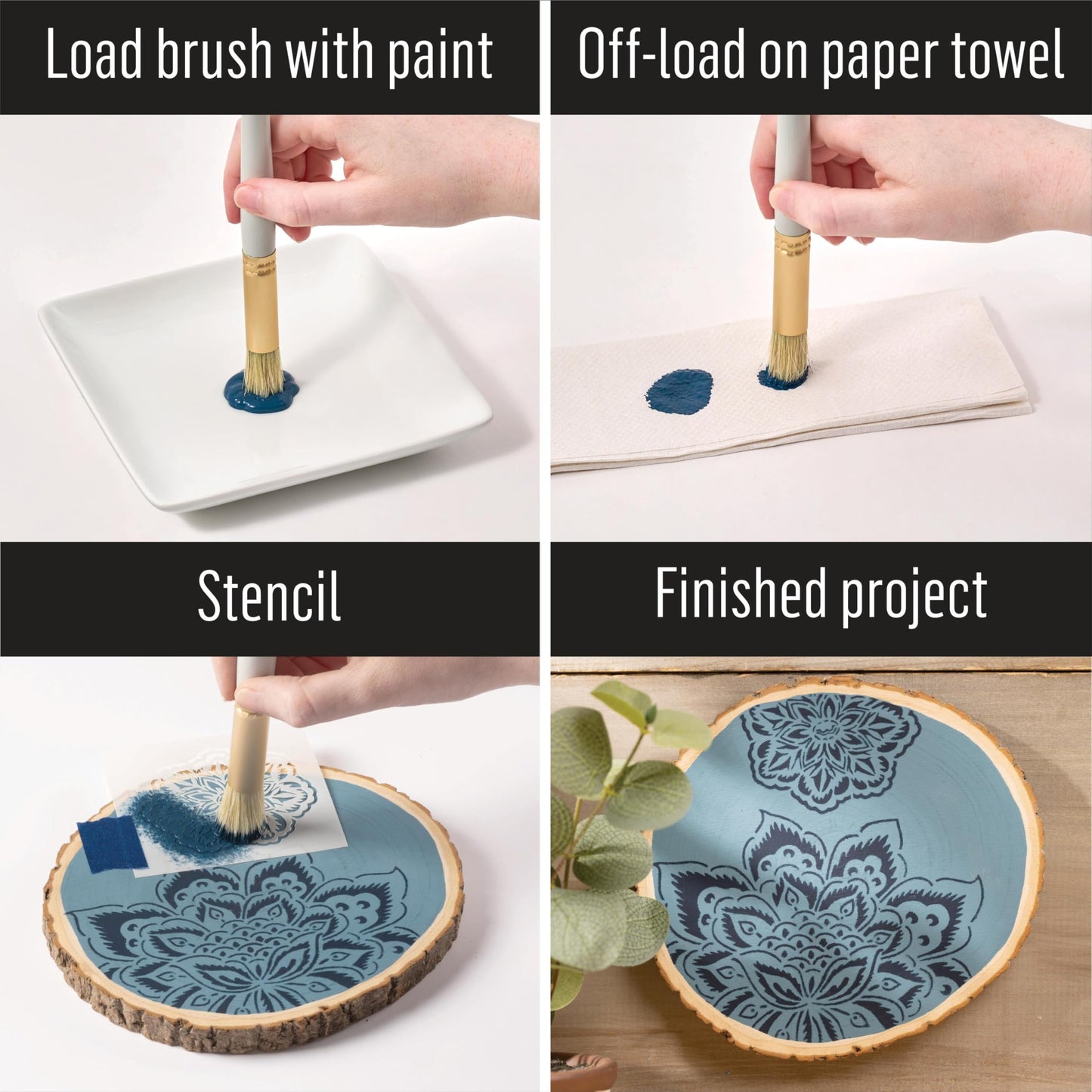 Load brush with paint

Off-load on paper towel

Stencil

Finished project