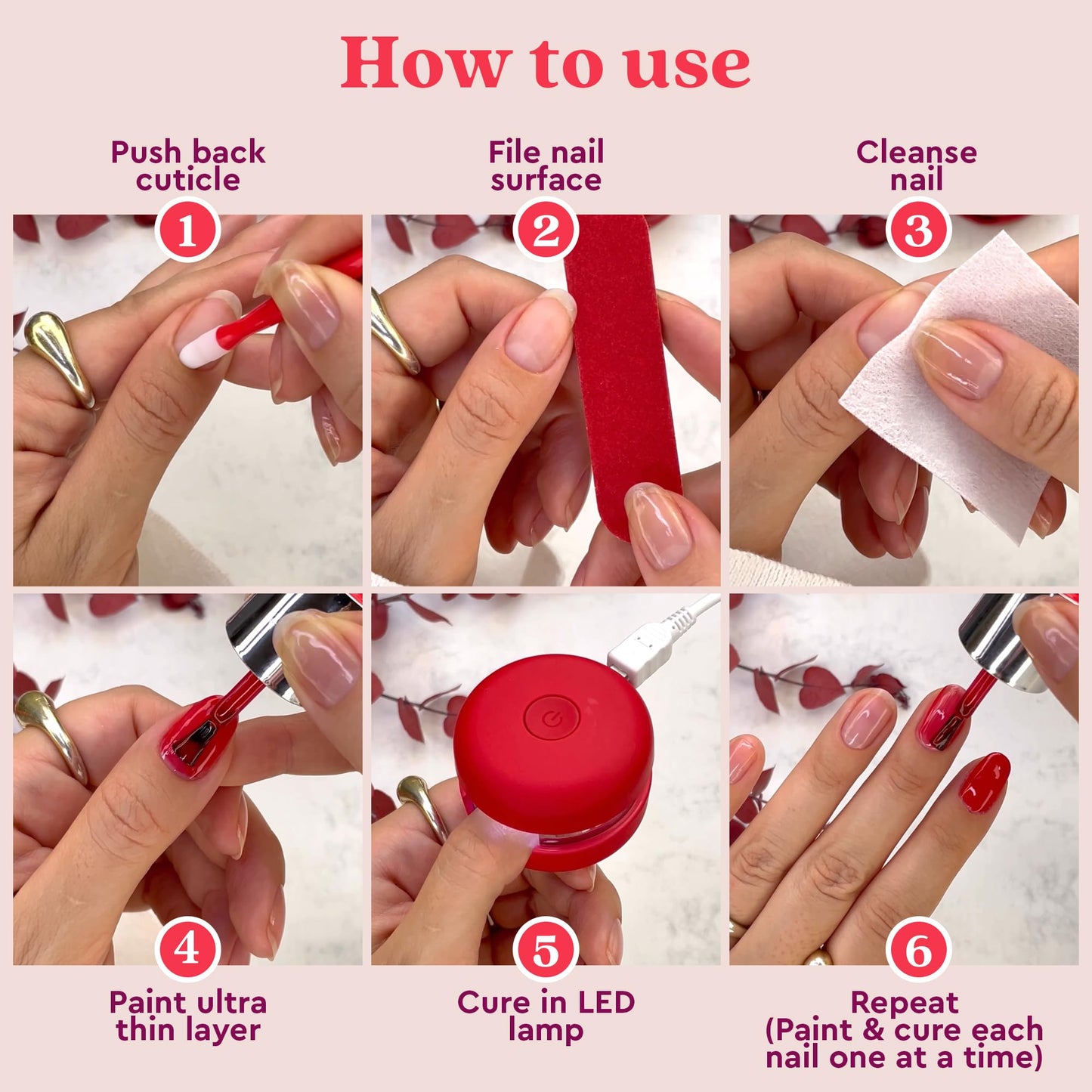 How to use

Push back cuticle

1

File nail surface

2

Cleanse nail

3

4

Paint ultra thin layer

5

Cure in LED lamp

6

Repeat (Paint & cure each nail one at a time)