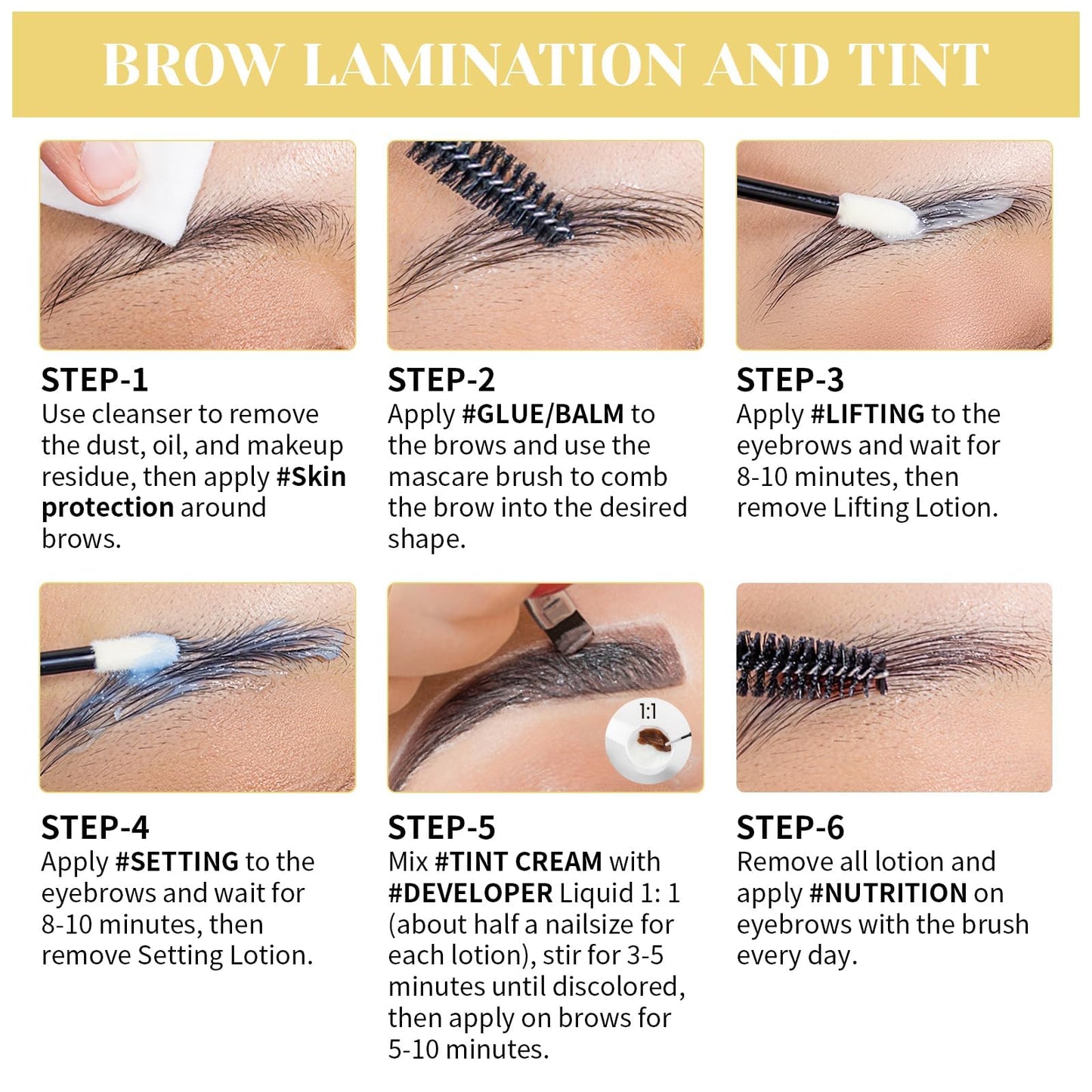 BROW LAMINATION AND TINT

STEP-1
Use cleanser to remove the dust, oil, and makeup residue, then apply #Skin protection around brows.

STEP-2
Apply #GLUE/BALM to the brows and use the mascare brush to comb the brow into the desired shape.

STEP-3
Apply #LIFTING to the eyebrows and wait for 8-10 minutes, then remove Lifting Lotion.

STEP-4
Apply #SETTING to the eyebrows and wait for 8-10 minutes, then remove Setting Lotion.

1:1

STEP-5
Mix #TINT CREAM with #DEVELOPER Liquid 1: 1 (about half a nailsize for each lotion), stir for 3-5 minutes until discolored, then apply on brows for 5-10 minutes.

STEP-6
Remove all lotion and apply #NUTRITION on eyebrows with the brush every day.