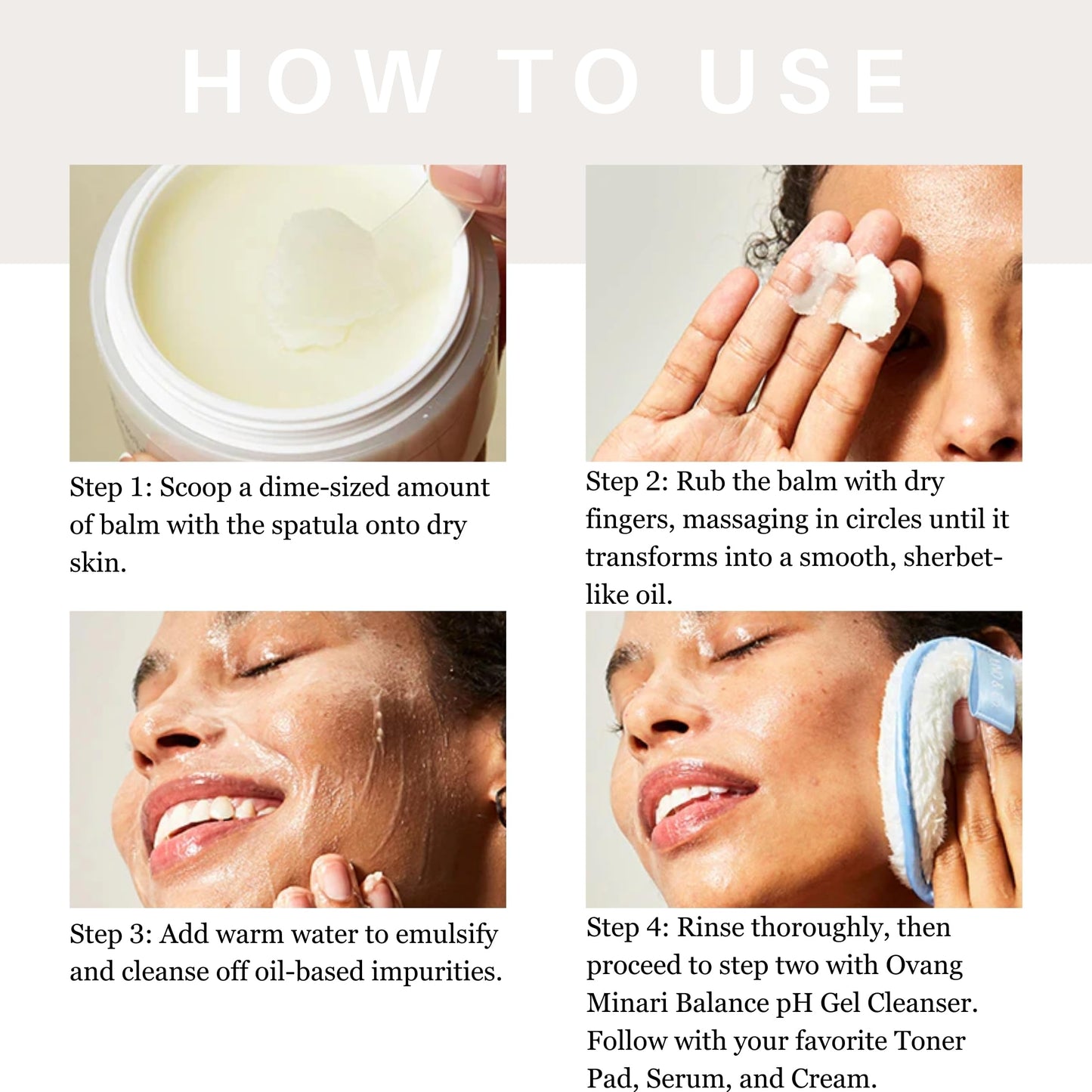 HOW TO USE

Step 1: Scoop a dime-sized amount of balm with the spatula onto dry skin.

Step 2: Rub the balm with dry fingers, massaging in circles until it transforms into a smooth, sherbet-like oil.

Step 3: Add warm water to emulsify and cleanse off oil-based impurities.

Step 4: Rinse thoroughly, then proceed to step two with Ovang Minari Balance pH Gel Cleanser. Follow with your favorite Toner Pad, Serum, and Cream.