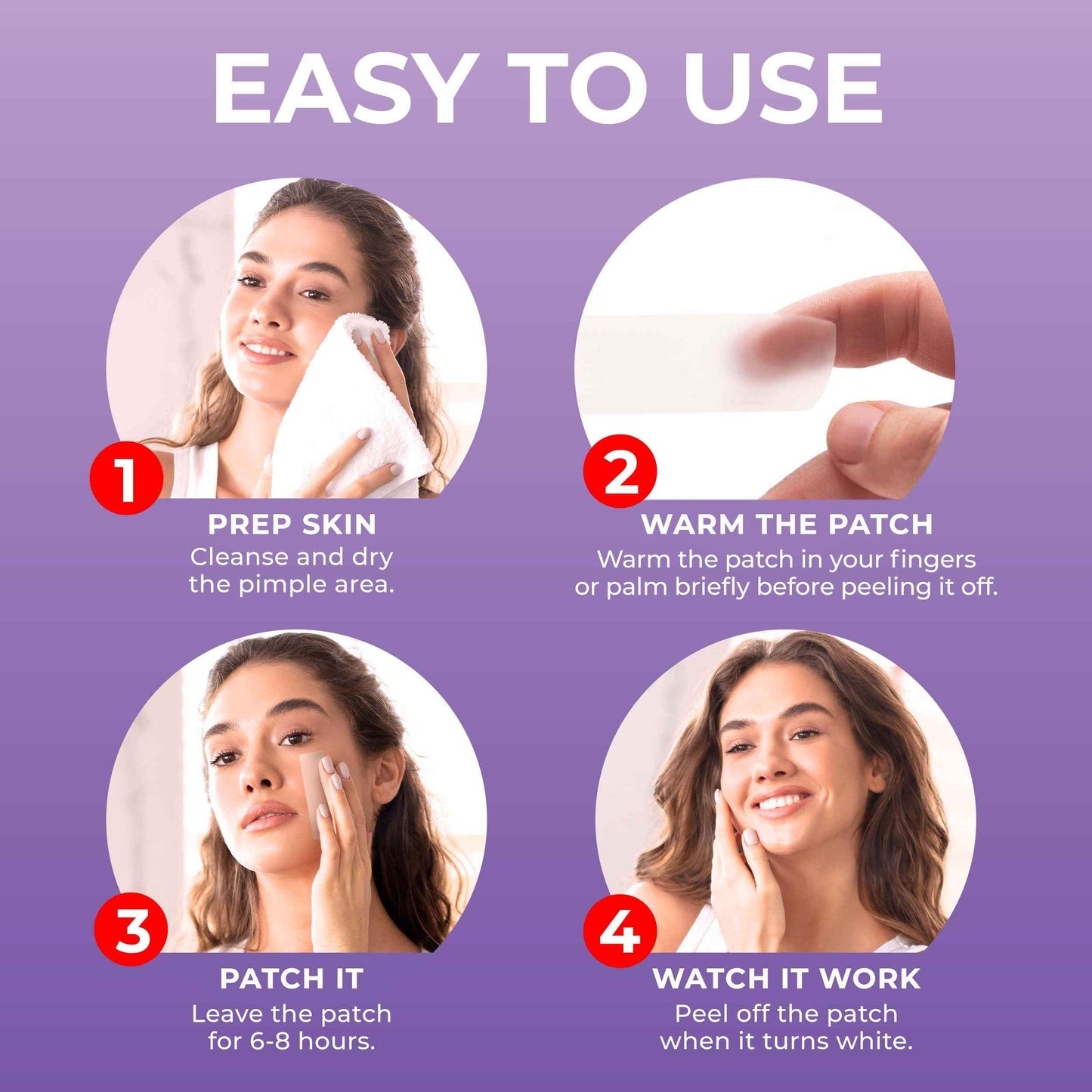 EASY TO USE

1
PREP SKIN
Cleanse and dry the pimple area.

2
WARM THE PATCH
Warm the patch in your fingers or palm briefly before peeling it off.

3
PATCH IT
Leave the patch for 6-8 hours.

4
WATCH IT WORK
Peel off the patch when it turns white.