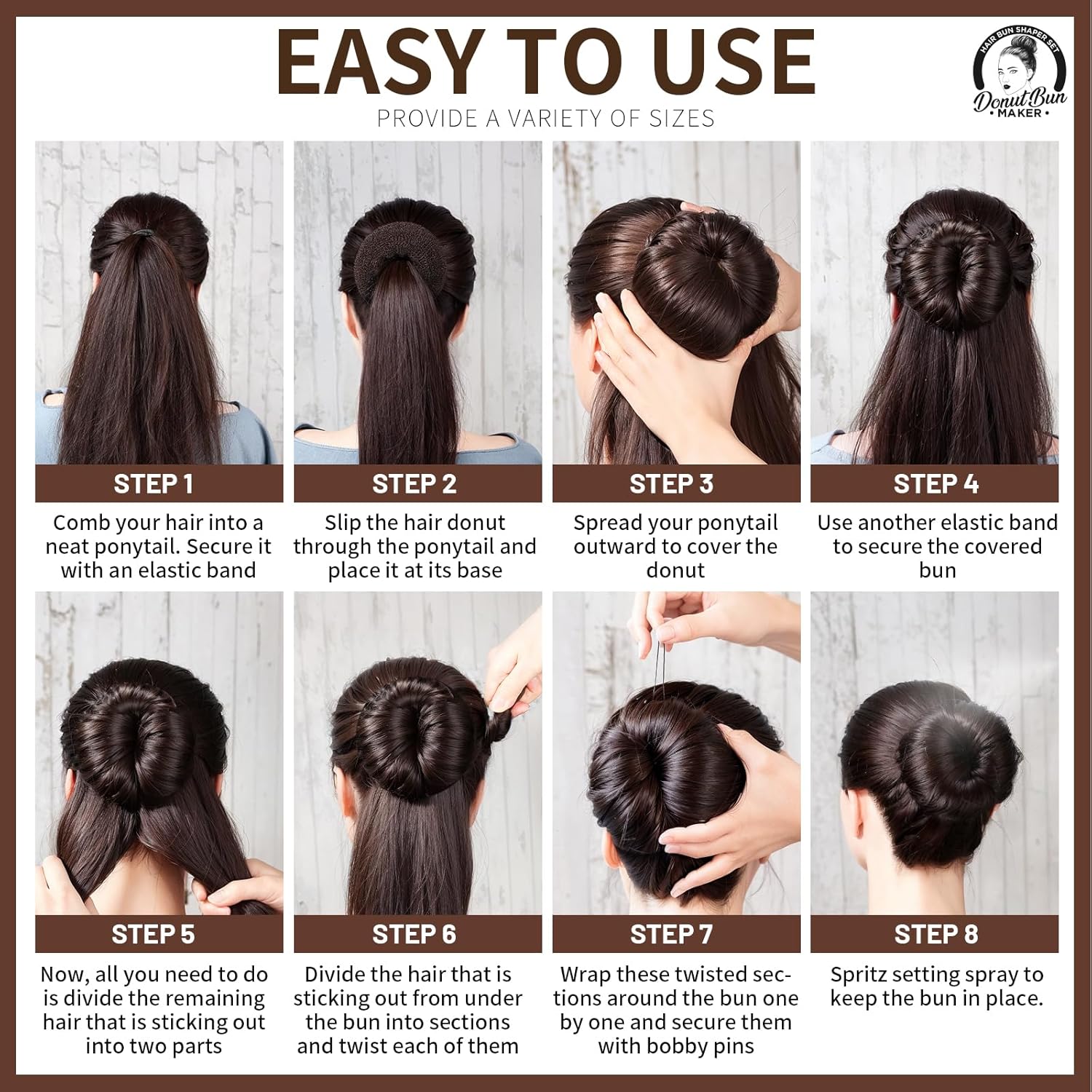 EASY TO USE

PROVIDE A VARIETY OF SIZES

HAIR BUN SHAPER SET
Donut Bun
• MAKER •

STEP 1
Comb your hair into a neat ponytail. Secure it with an elastic band

STEP 2
Slip the hair donut through the ponytail and place it at its base

STEP 3
Spread your ponytail outward to cover the donut

STEP 4
Use another elastic band to secure the covered bun

STEP 5
Now, all you need to do is divide the remaining hair that is sticking out into two parts

STEP 6
Divide the hair that is sticking out from under the bun into sections and twist each of them

STEP 7
Wrap these twisted sections around the bun one by one and secure them with bobby pins

STEP 8
Spritz setting spray to keep the bun in place.