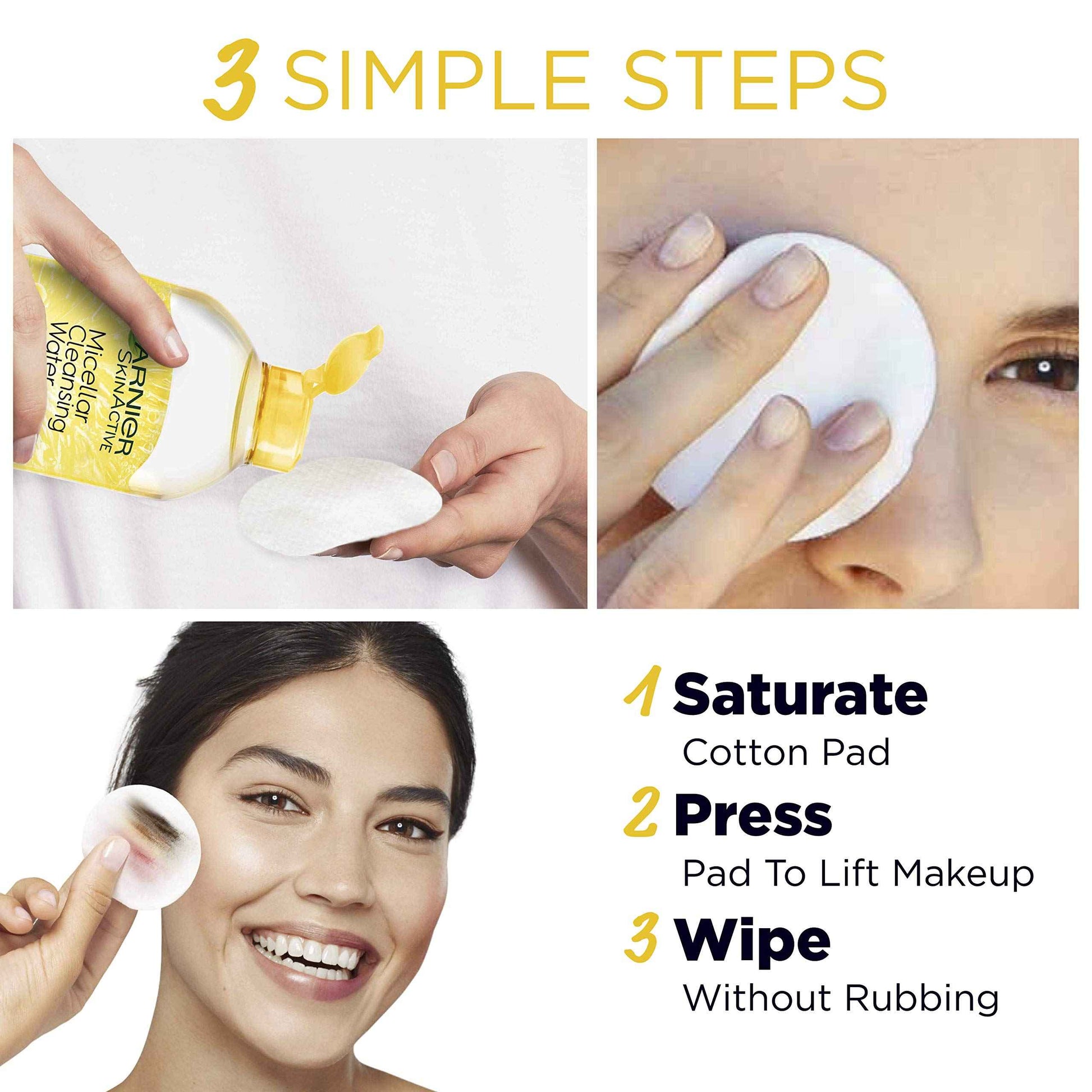 3 SIMPLE STEPS

GARNIER SKINACTIVE Micellar Cleansing Water

1 Saturate
Cotton Pad

2 Press
Pad To Lift Makeup

3 Wipe
Without Rubbing