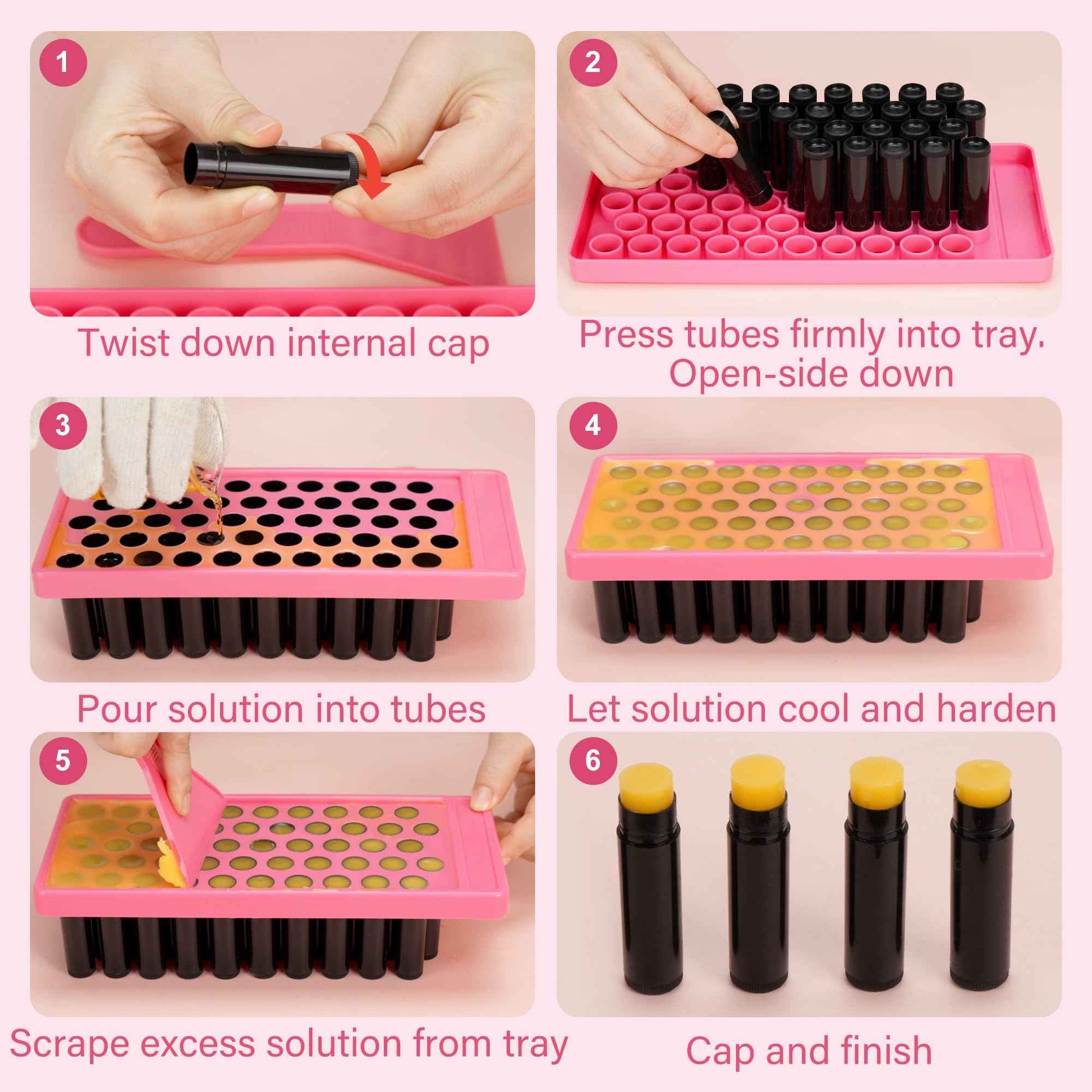 1
Twist down internal cap

2
Press tubes firmly into tray. Open-side down

3
Pour solution into tubes

4
Let solution cool and harden

5
Scrape excess solution from tray

6
Cap and finish