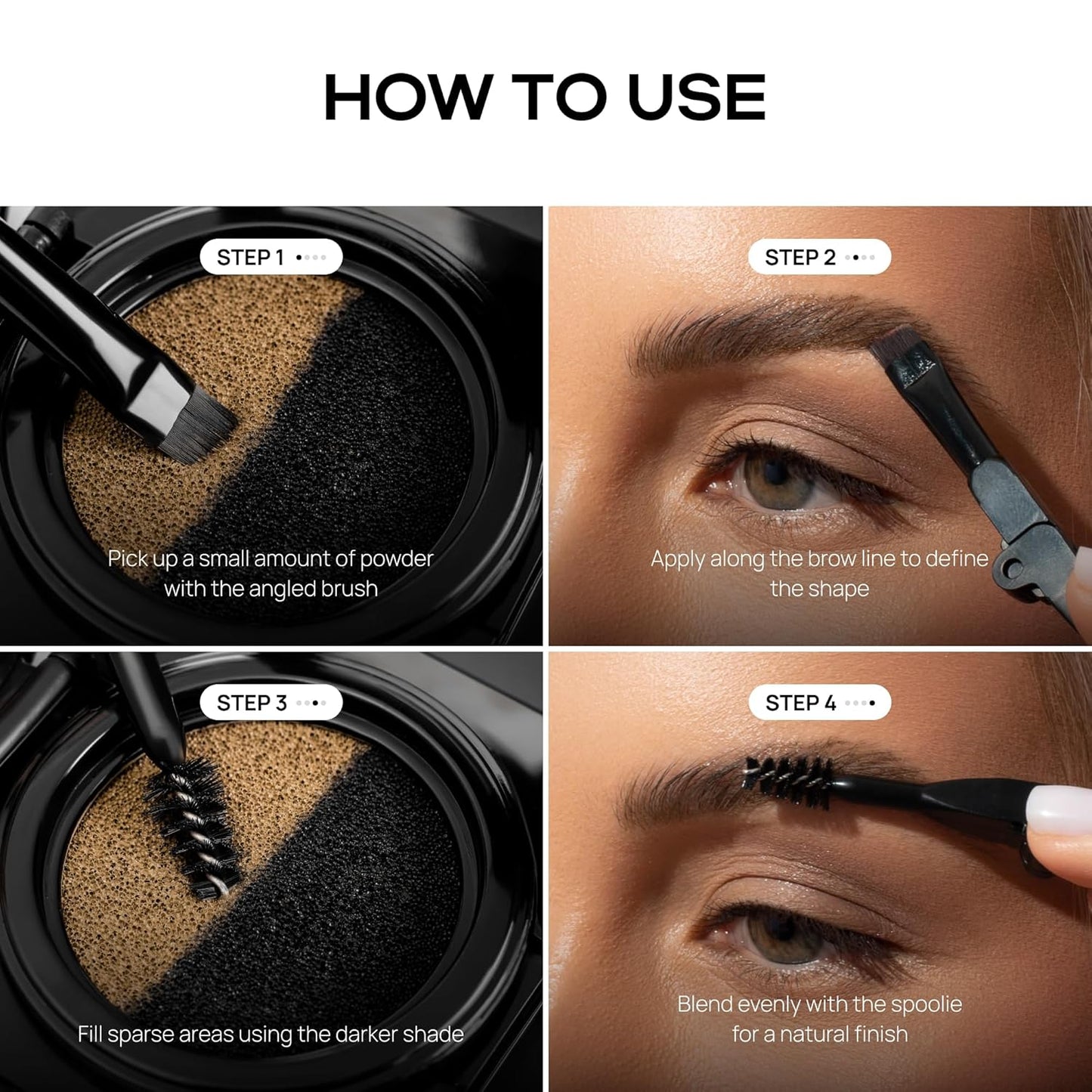 HOW TO USE

STEP 1

Pick up a small amount of powder with the angled brush

STEP 2

Apply along the brow line to define the shape

STEP 3

Fill sparse areas using the darker shade

STEP 4

Blend evenly with the spoolie for a natural finish