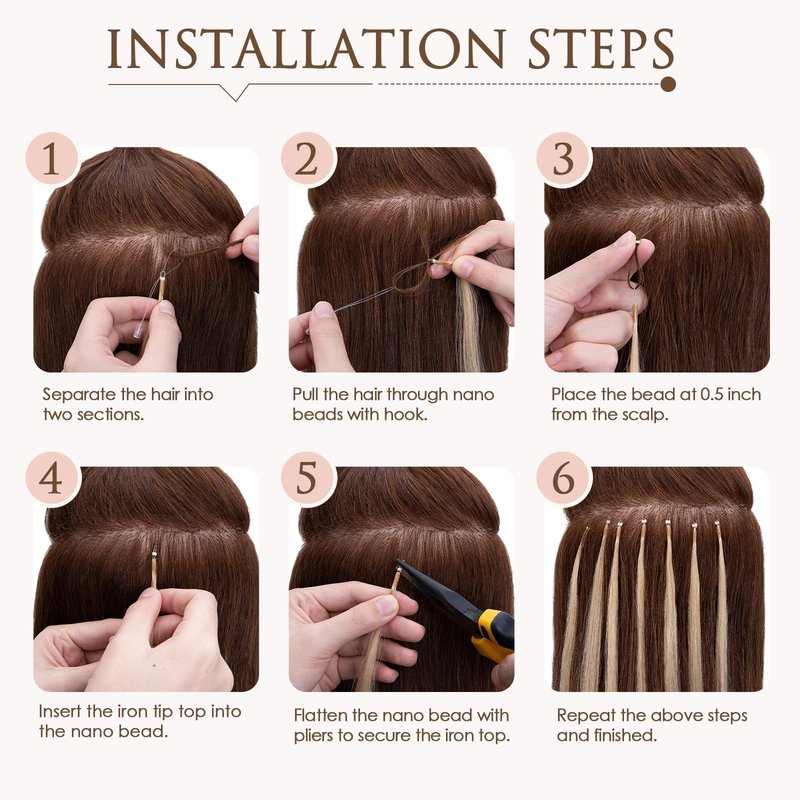 INSTALLATION STEPS

1

Separate the hair into two sections.

2

Pull the hair through nano beads with hook.

3

Place the bead at 0.5 inch from the scalp.

4

Insert the iron tip top into the nano bead.

5

Flatten the nano bead with pliers to secure the iron top.

6

Repeat the above steps and finished.