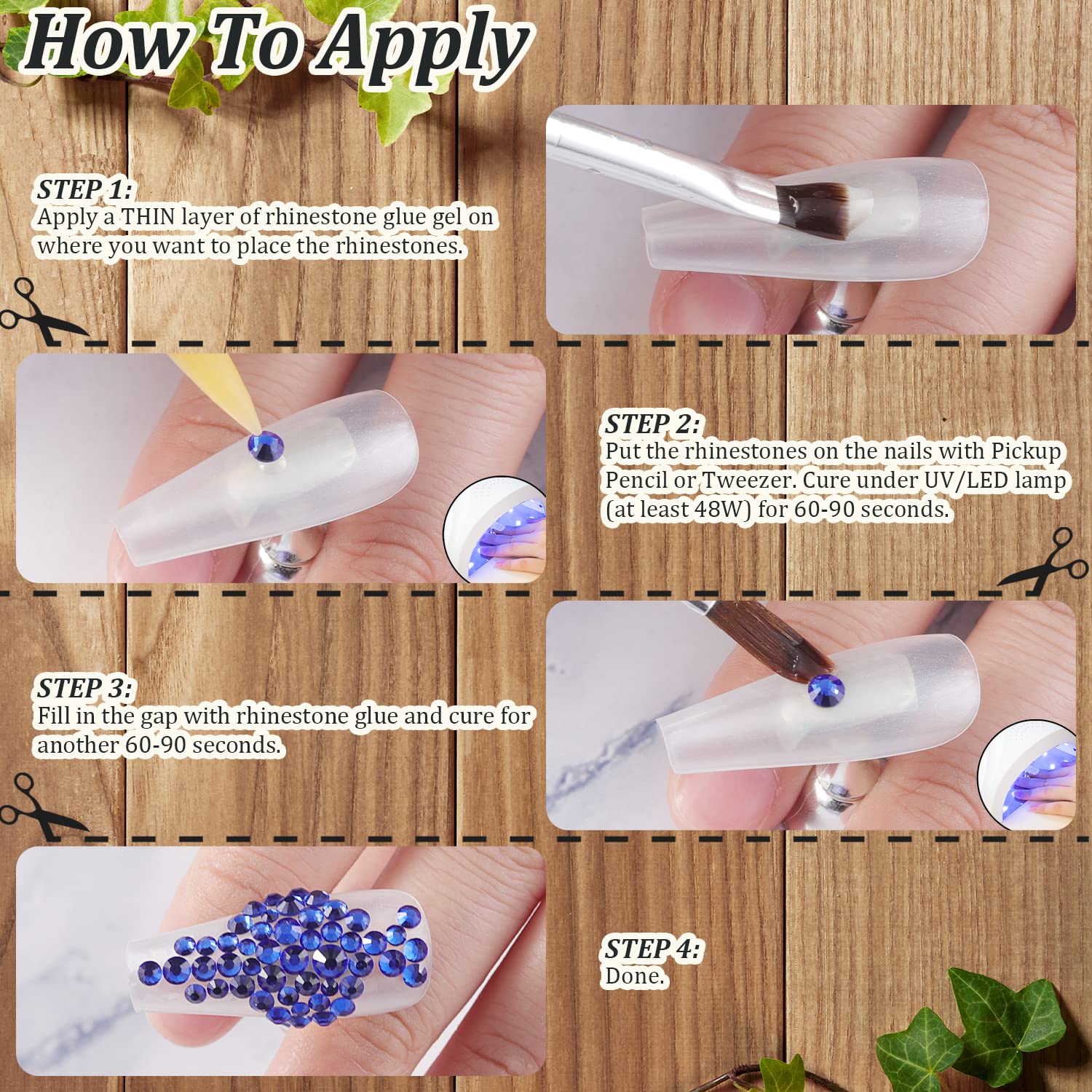 How To Apply

STEP 1:
Apply a THIN layer of rhinestone glue gel on where you want to place the rhinestones.

STEP 2:
Put the rhinestones on the nails with Pickup Pencil or Tweezer. Cure under UV/LED lamp (at least 48W) for 60-90 seconds.

STEP 3:
Fill in the gap with rhinestone glue and cure for another 60-90 seconds.

STEP 4:
Done.