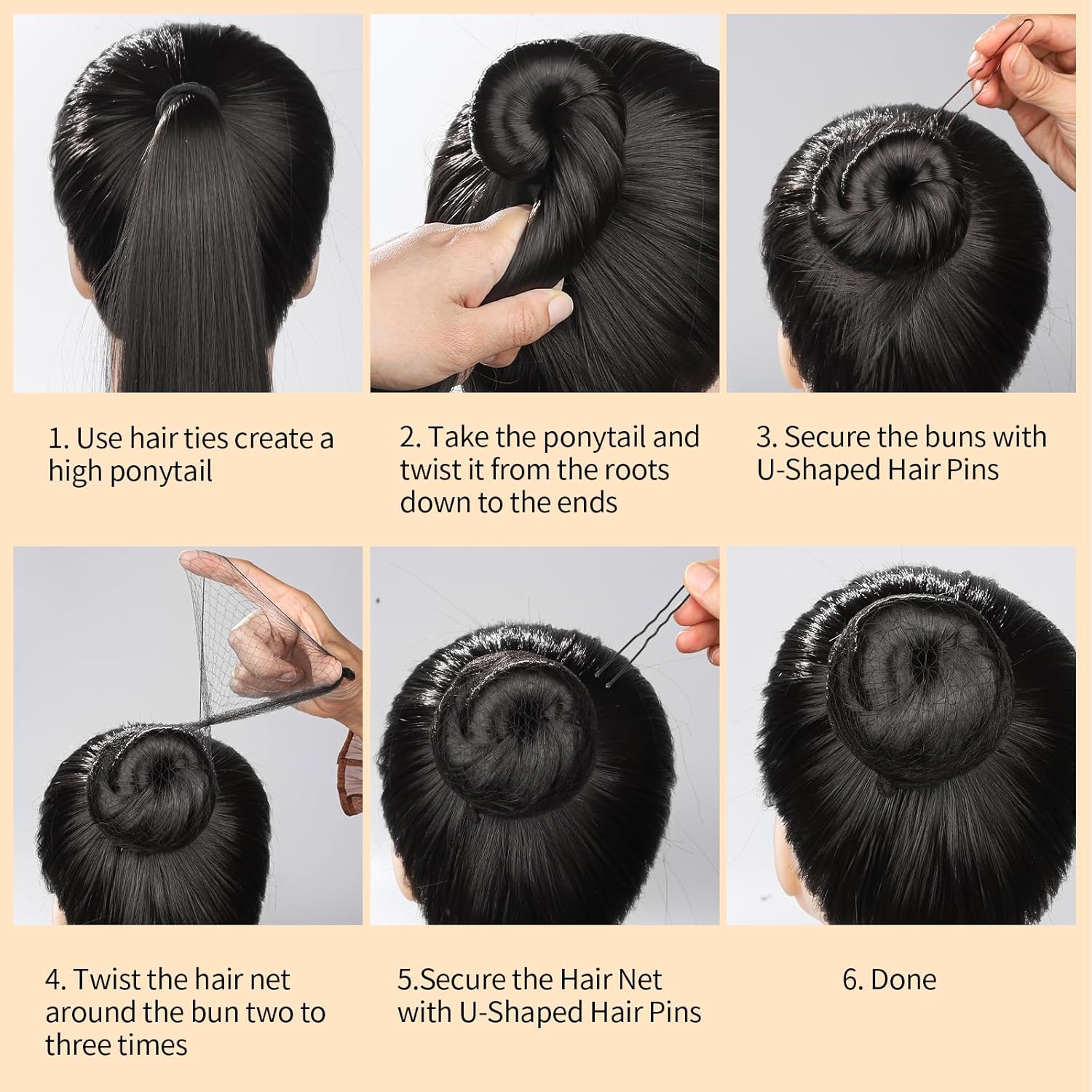 1. Use hair ties create a high ponytail

2. Take the ponytail and twist it from the roots down to the ends

3. Secure the buns with U-Shaped Hair Pins

4. Twist the hair net around the bun two to three times

5.Secure the Hair Net with U-Shaped Hair Pins

6. Done