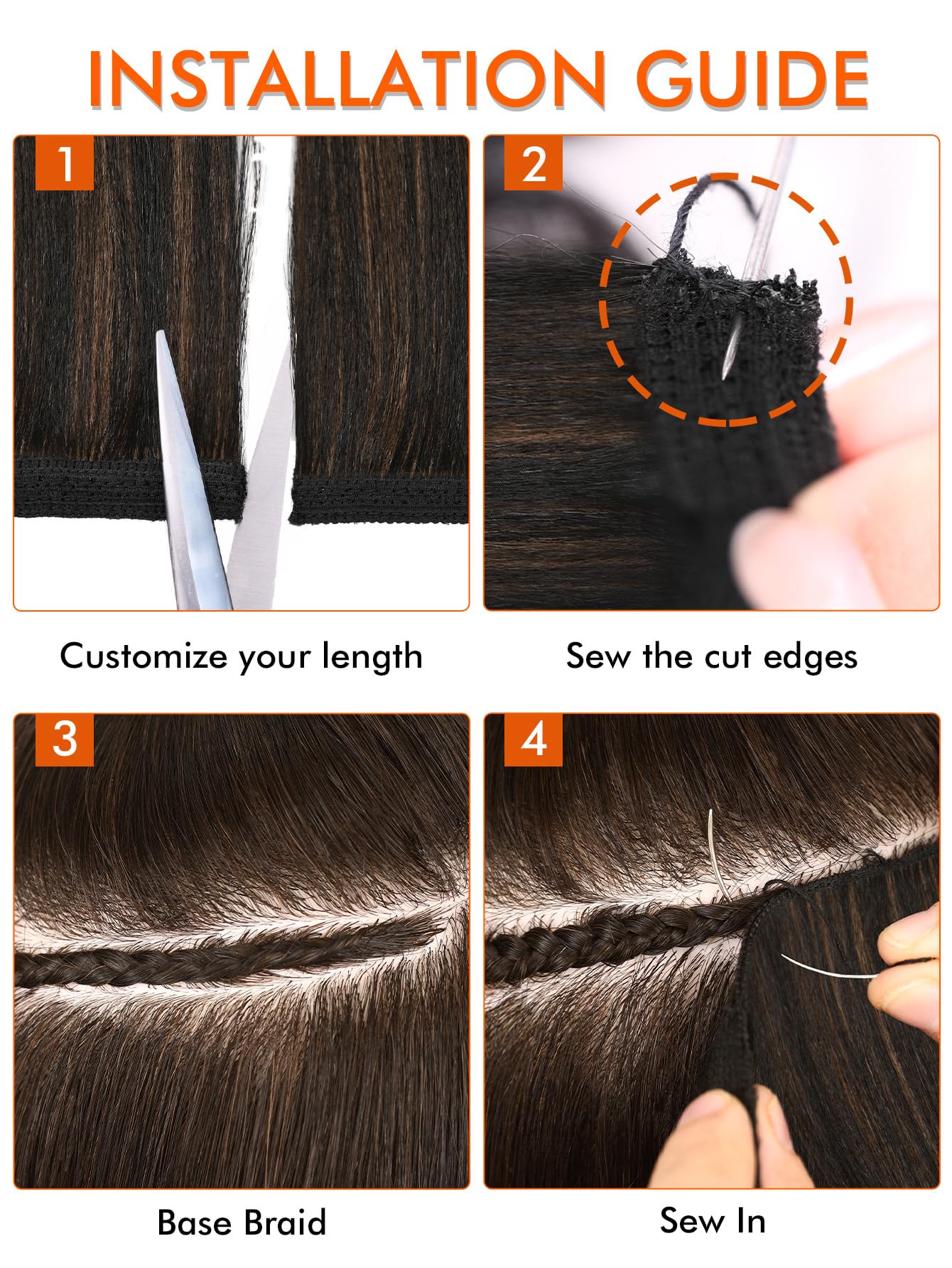 INSTALLATION GUIDE

1

Customize your length

2

Sew the cut edges

3

Base Braid

4

Sew In