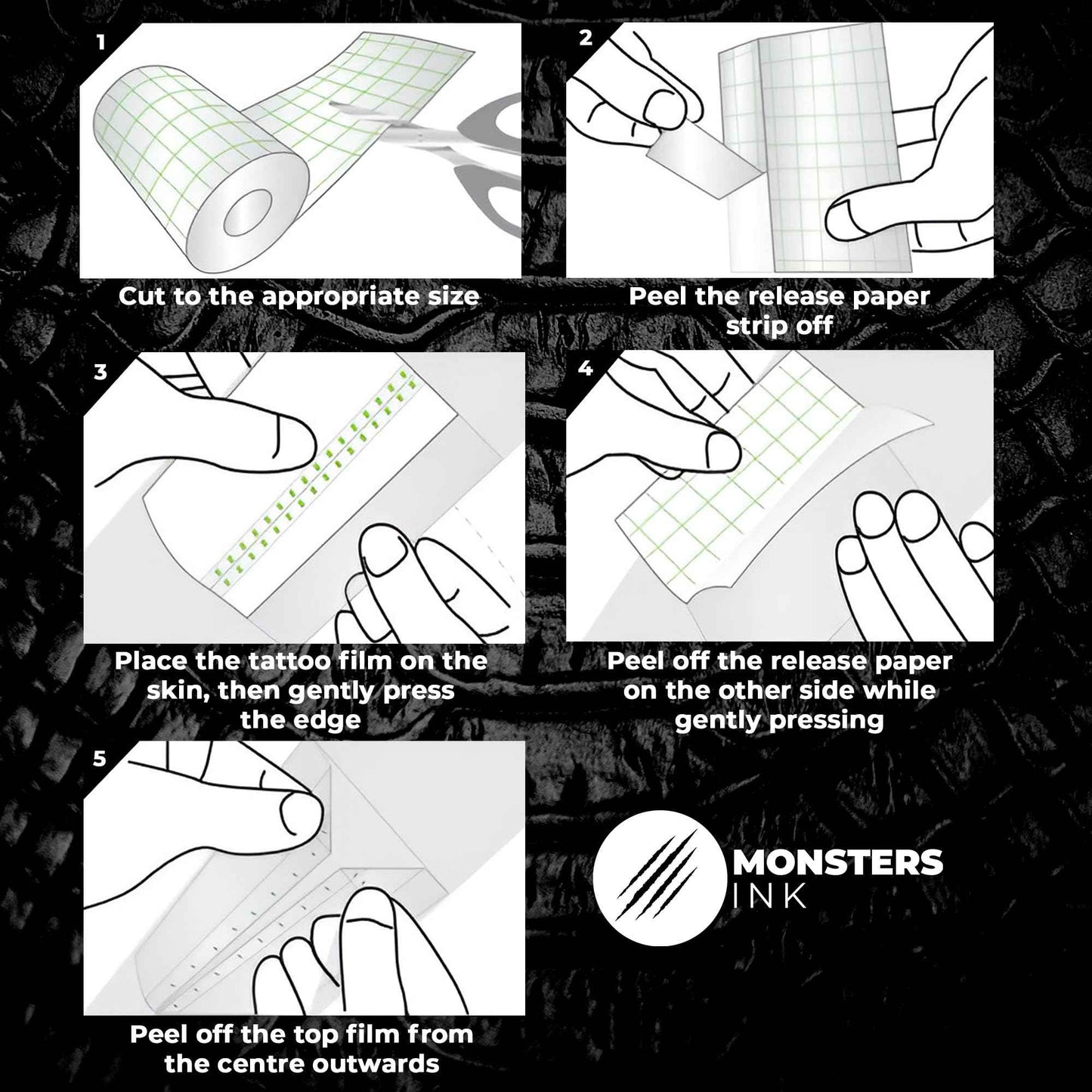 1

Cut to the appropriate size

2

Peel the release paper strip off

3

Place the tattoo film on the skin, then gently press the edge

4

Peel off the release paper on the other side while gently pressing

5

Peel off the top film from the centre outwards

MONSTERS INK