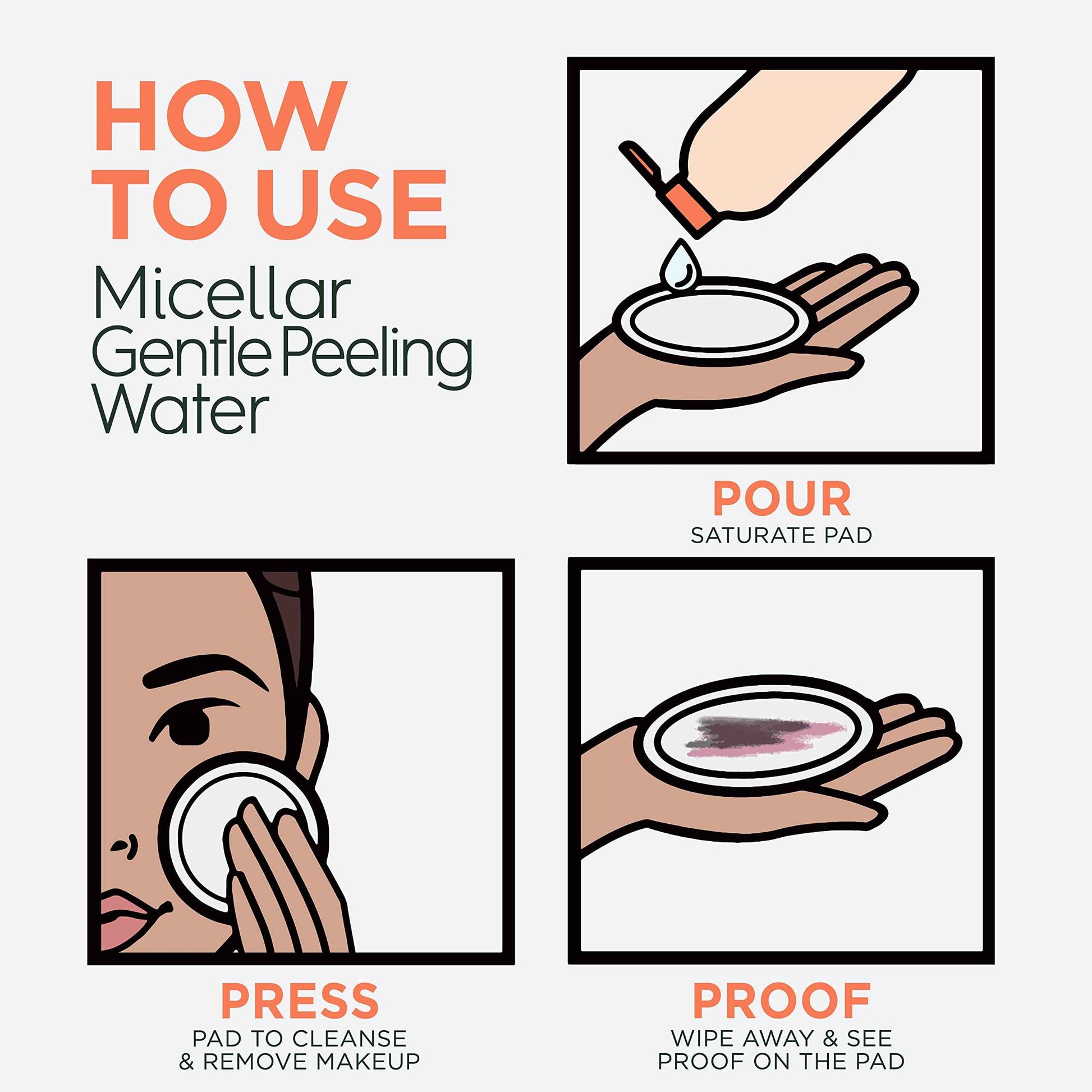 HOW TO USE

Micellar Gentle Peeling Water

POUR
SATURATE PAD

PRESS
PAD TO CLEANSE & REMOVE MAKEUP

PROOF
WIPE AWAY & SEE PROOF ON THE PAD