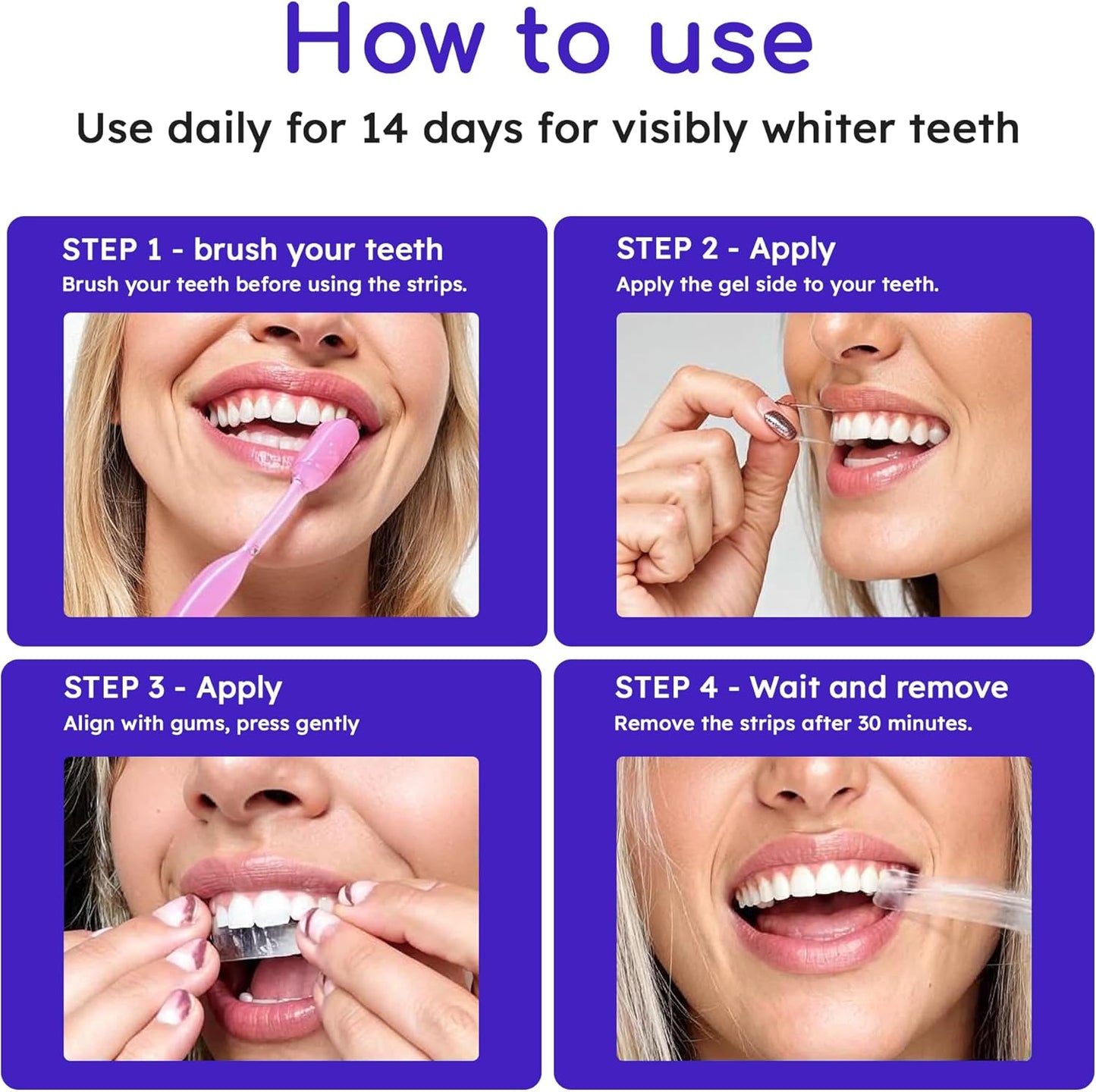 How to use

Use daily for 14 days for visibly whiter teeth

STEP 1 - brush your teeth
Brush your teeth before using the strips.

STEP 2 - Apply
Apply the gel side to your teeth.

STEP 3 - Apply
Align with gums, press gently

STEP 4 - Wait and remove
Remove the strips after 30 minutes.