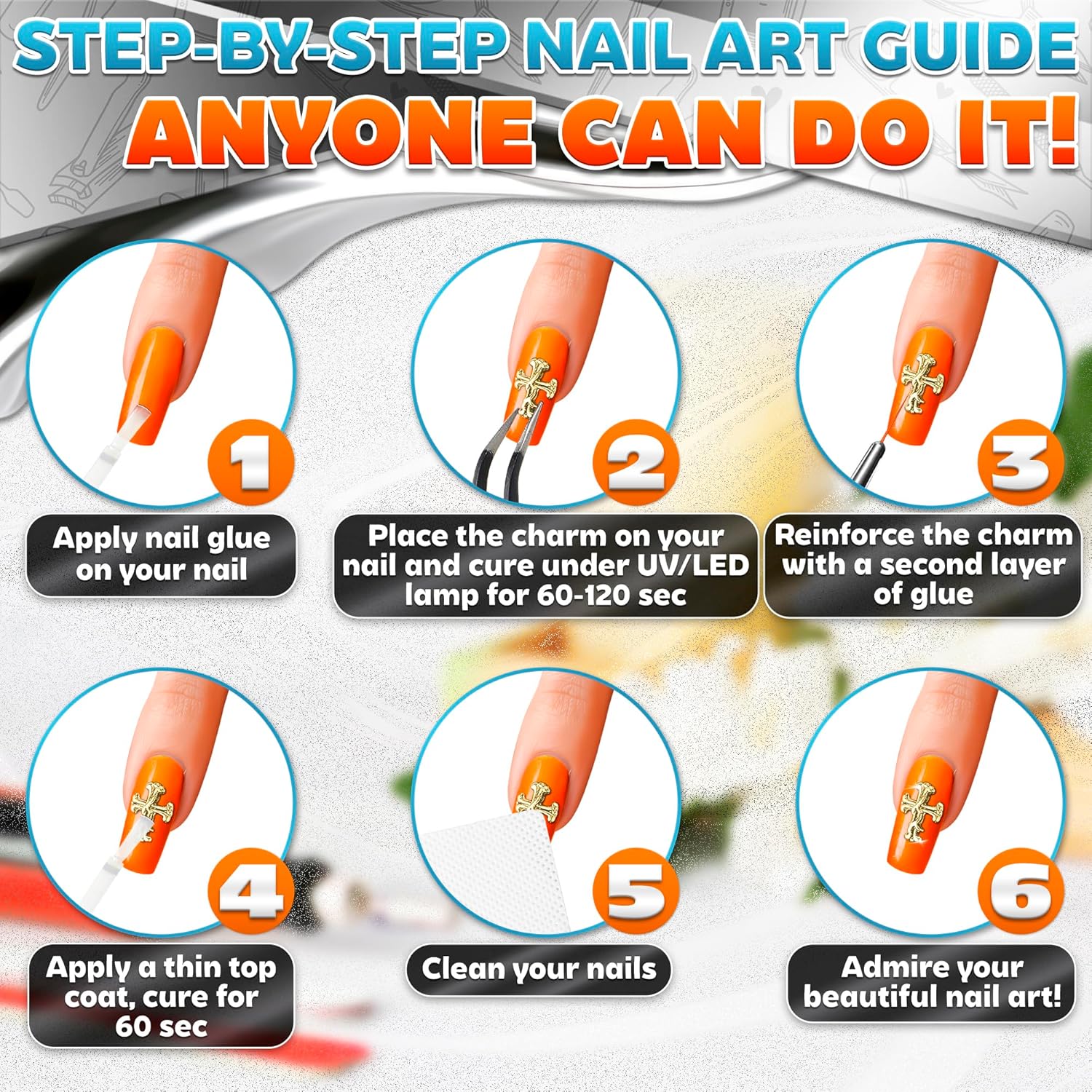 STEP-BY-STEP NAIL ART GUIDE
ANYONE CAN DO IT!

1
Apply nail glue on your nail

2
Place the charm on your nail and cure under UV/LED lamp for 60-120 sec

3
Reinforce the charm with a second layer of glue

4
Apply a thin top coat, cure for 60 sec

5
Clean your nails

6
Admire your beautiful nail art!