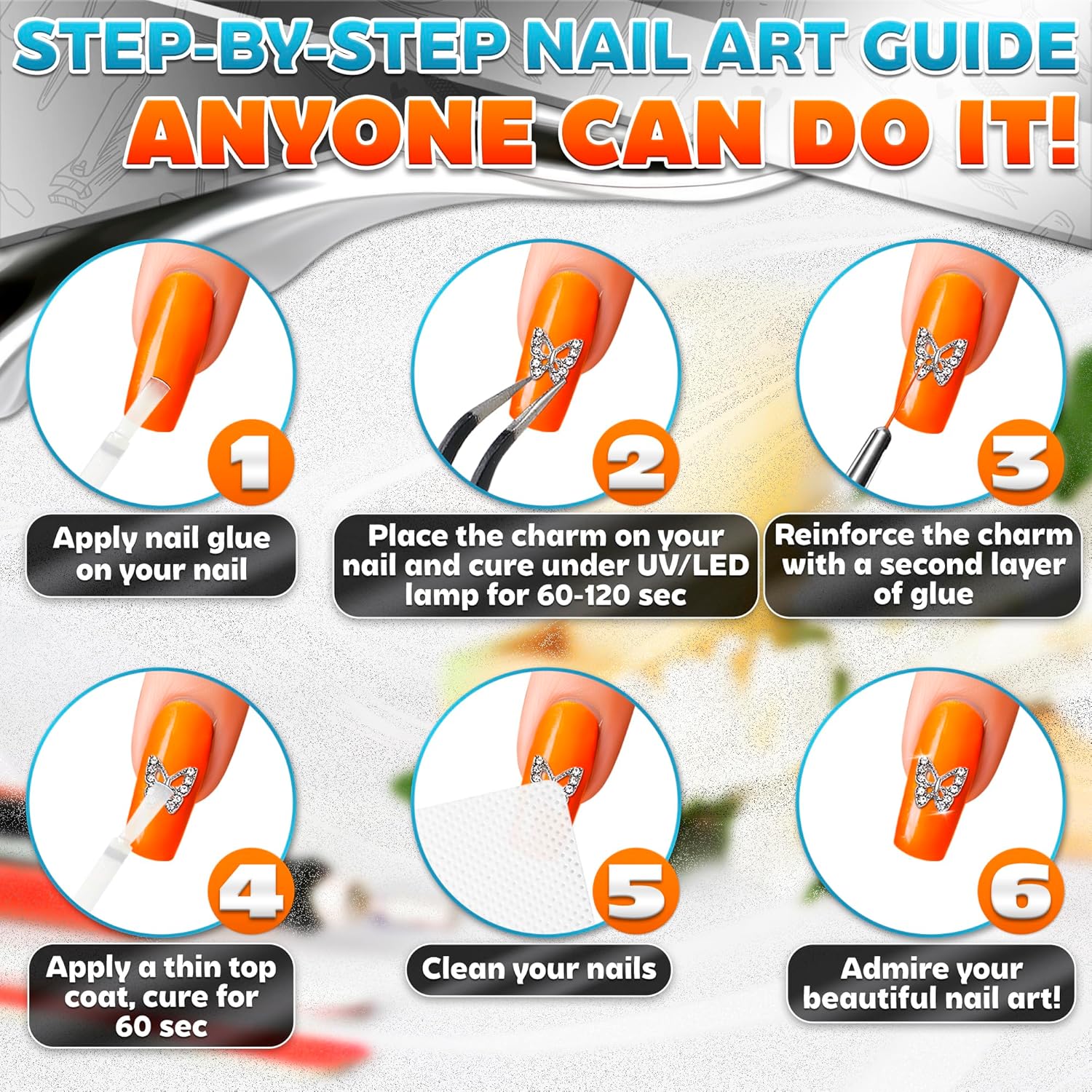 STEP-BY-STEP NAIL ART GUIDE
ANYONE CAN DO IT!

1
Apply nail glue on your nail

2
Place the charm on your nail and cure under UV/LED lamp for 60-120 sec

3
Reinforce the charm with a second layer of glue

4
Apply a thin top coat, cure for 60 sec

5
Clean your nails

6
Admire your beautiful nail art!